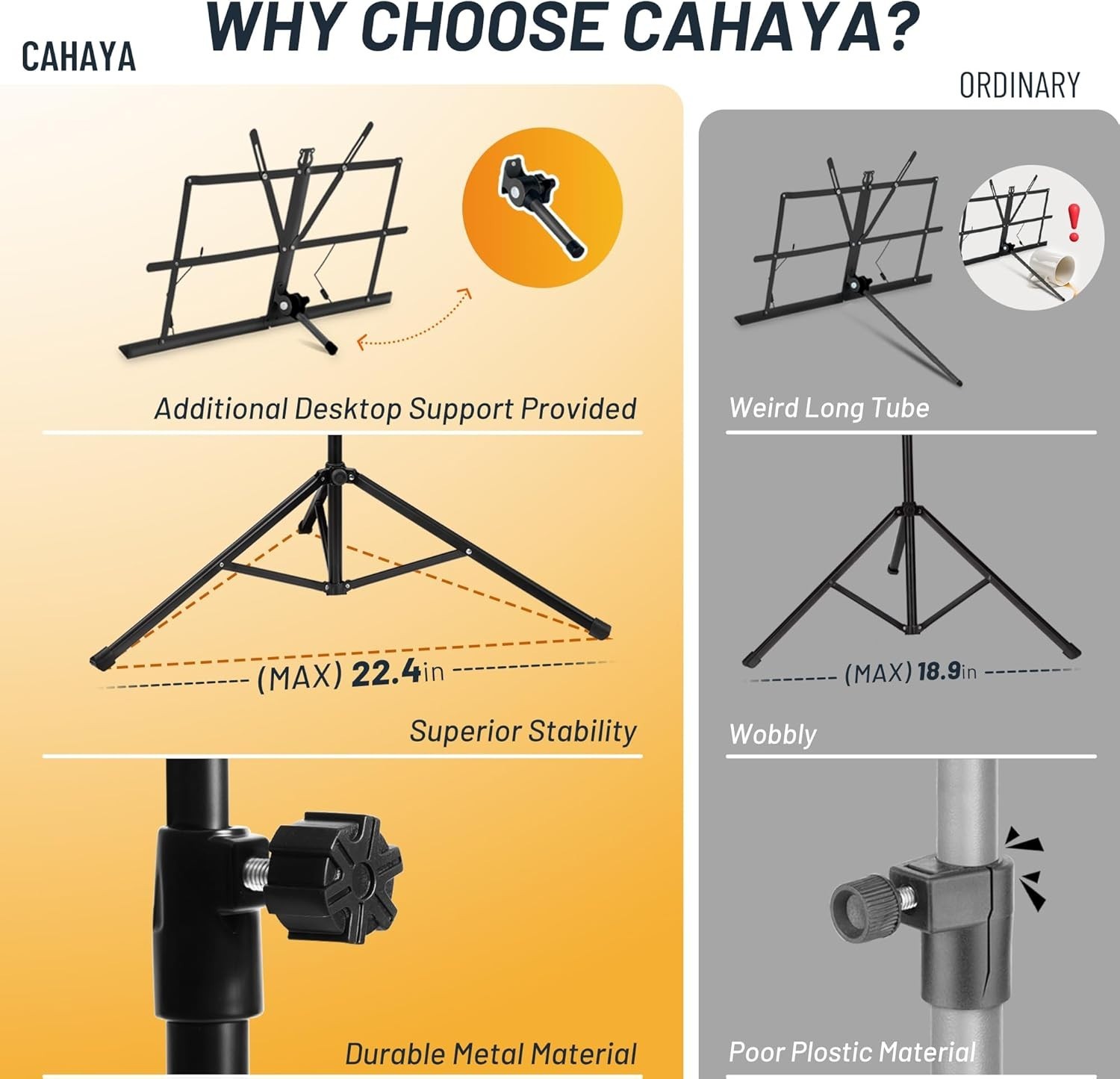 WHY CHOOSE CAHAYA?

CAHAYA

Additional Desktop Support Provided

(MAX) 22.4in

Superior Stability

Durable Metal Material

ORDINARY

Weird Long Tube

(MAX) 18.9in

Wobbly

Poor Plostic Material