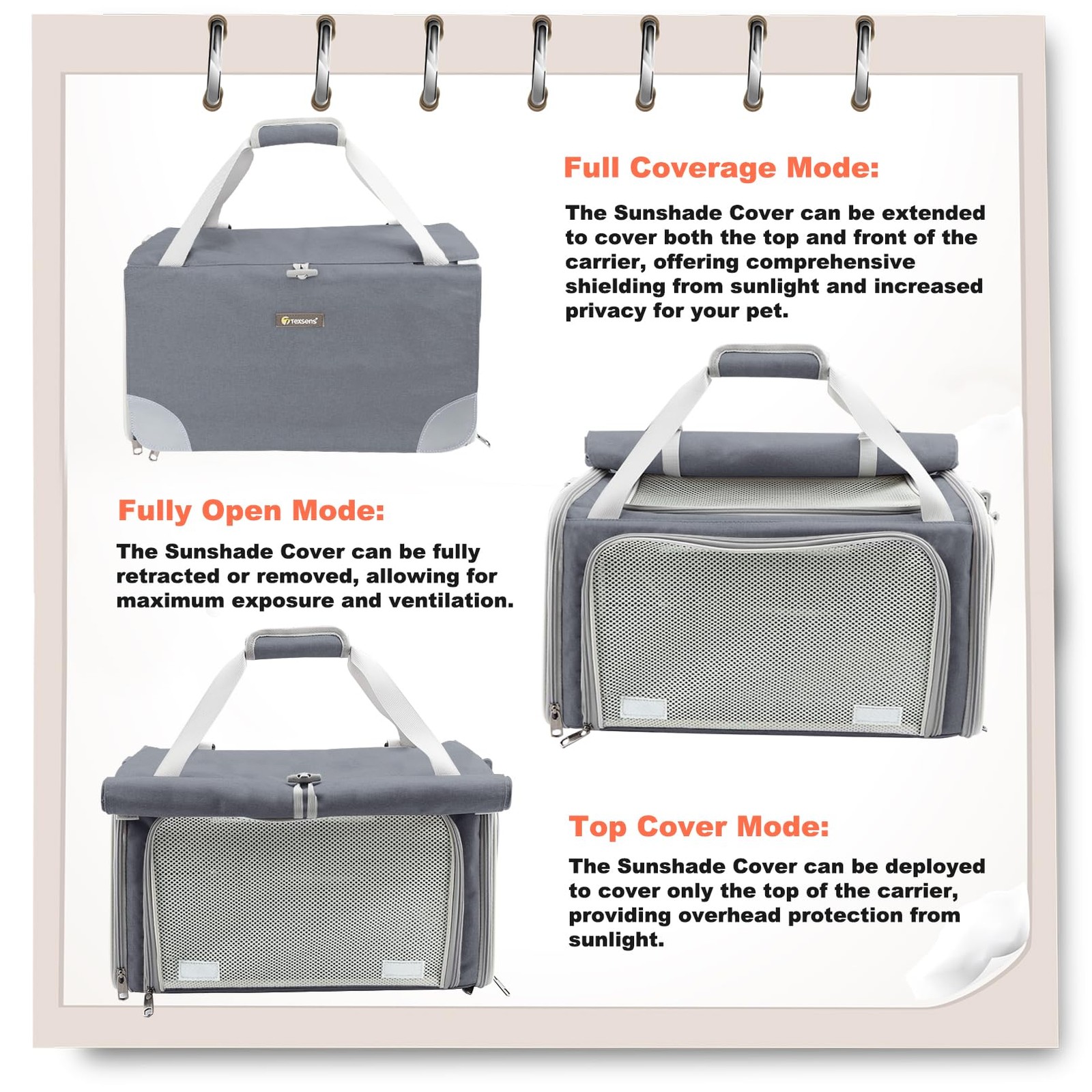 Texsens

Full Coverage Mode:

The Sunshade Cover can be extended to cover both the top and front of the carrier, offering comprehensive shielding from sunlight and increased privacy for your pet.

Fully Open Mode:

The Sunshade Cover can be fully retracted or removed, allowing for maximum exposure and ventilation.

Top Cover Mode:

The Sunshade Cover can be deployed to cover only the top of the carrier, providing overhead protection from sunlight.