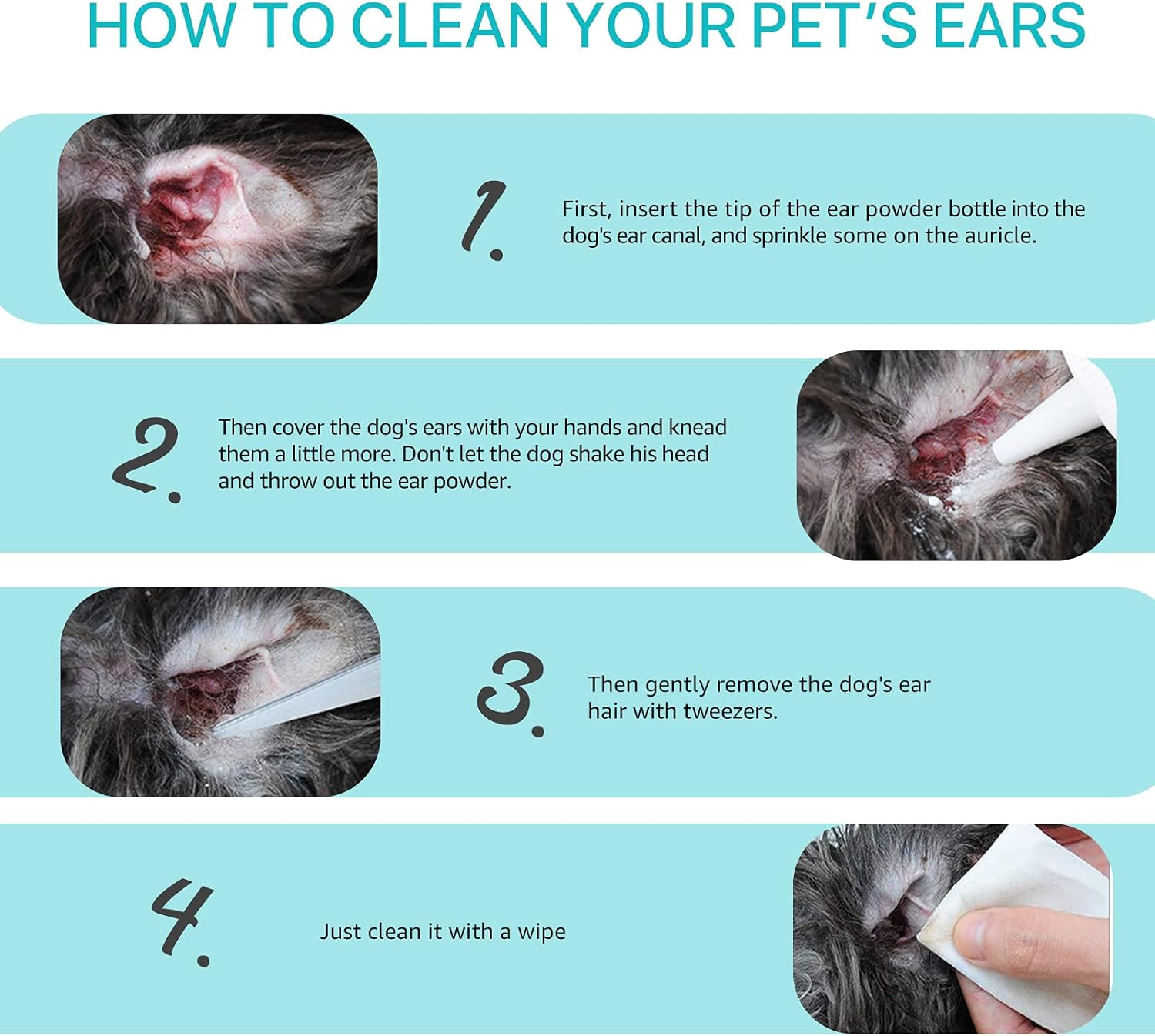 HOW TO CLEAN YOUR PET'S EARS

1. First, insert the tip of the ear powder bottle into the dog's ear canal, and sprinkle some on the auricle.

2. Then cover the dog's ears with your hands and knead them a little more. Don't let the dog shake his head and throw out the ear powder.

3. Then gently remove the dog's ear hair with tweezers.

4. Just clean it with a wipe