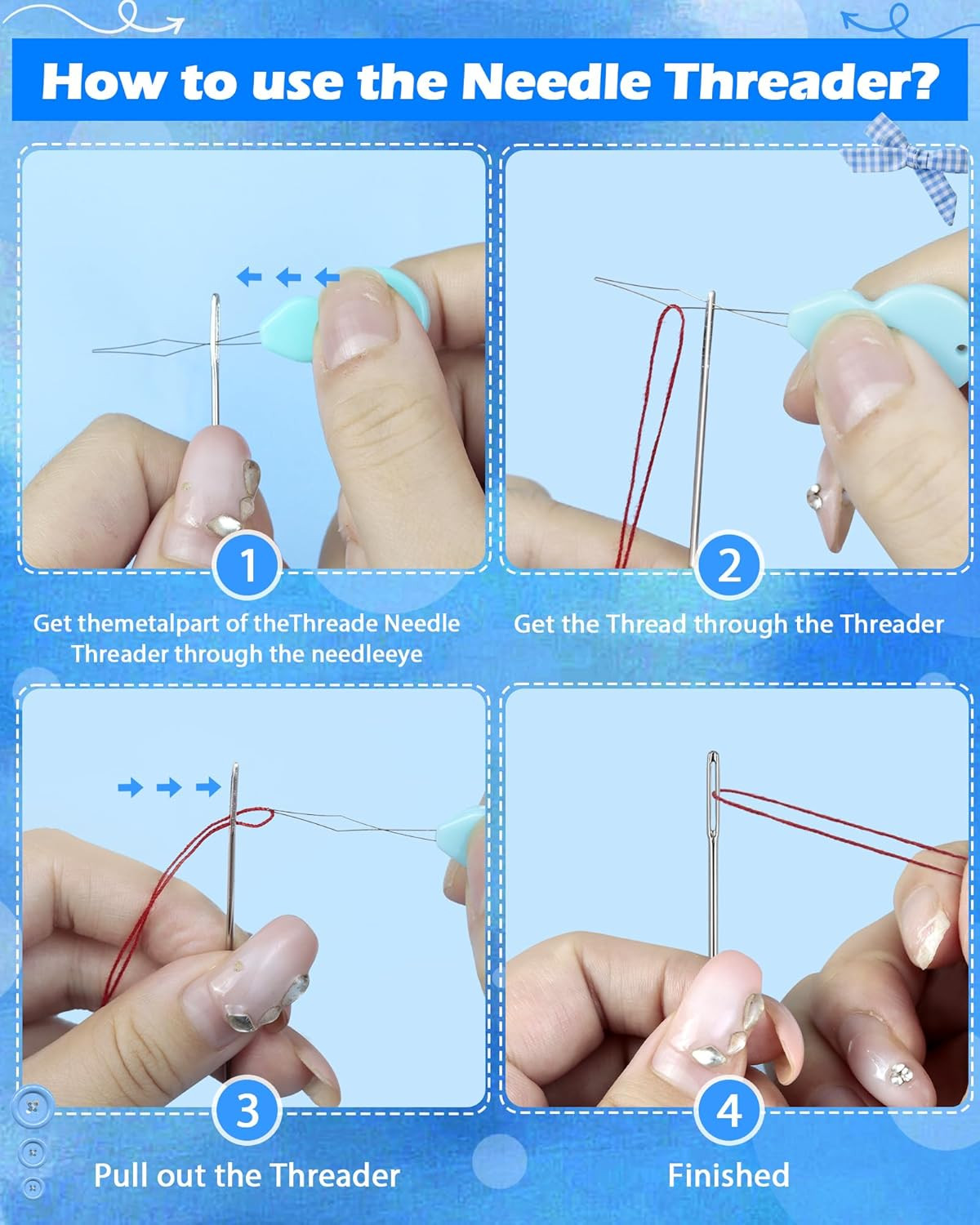 How to use the Needle Threader?

1

Get themetalpart of theThreade Needle Threader through the needleeye

2

Get the Thread through the Threader

3

Pull out the Threader

4

Finished