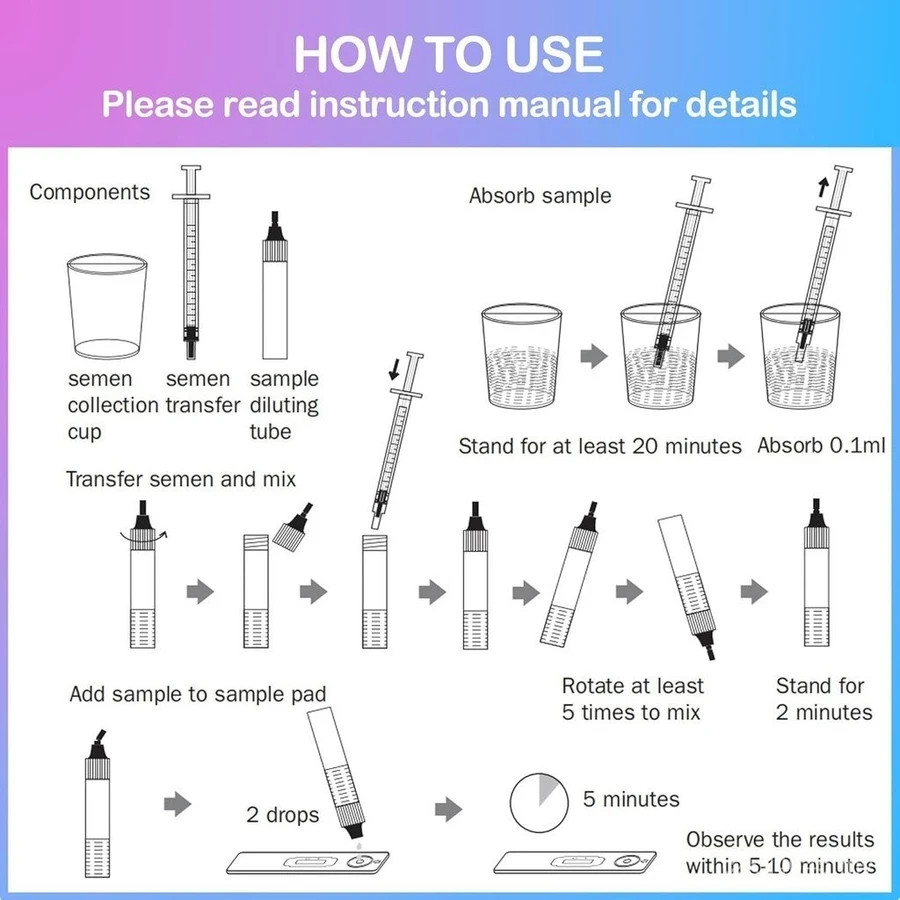 HOW TO USE
Please read instruction manual for details

Components

semen collection cup

semen transfer

sample diluting tube

Absorb sample

Stand for at least 20 minutes

Absorb 0.1ml

Transfer semen and mix

Rotate at least 5 times to mix

Stand for 2 minutes

Add sample to sample pad

2 drops

5 minutes

Observe the results within 5-10 minutes