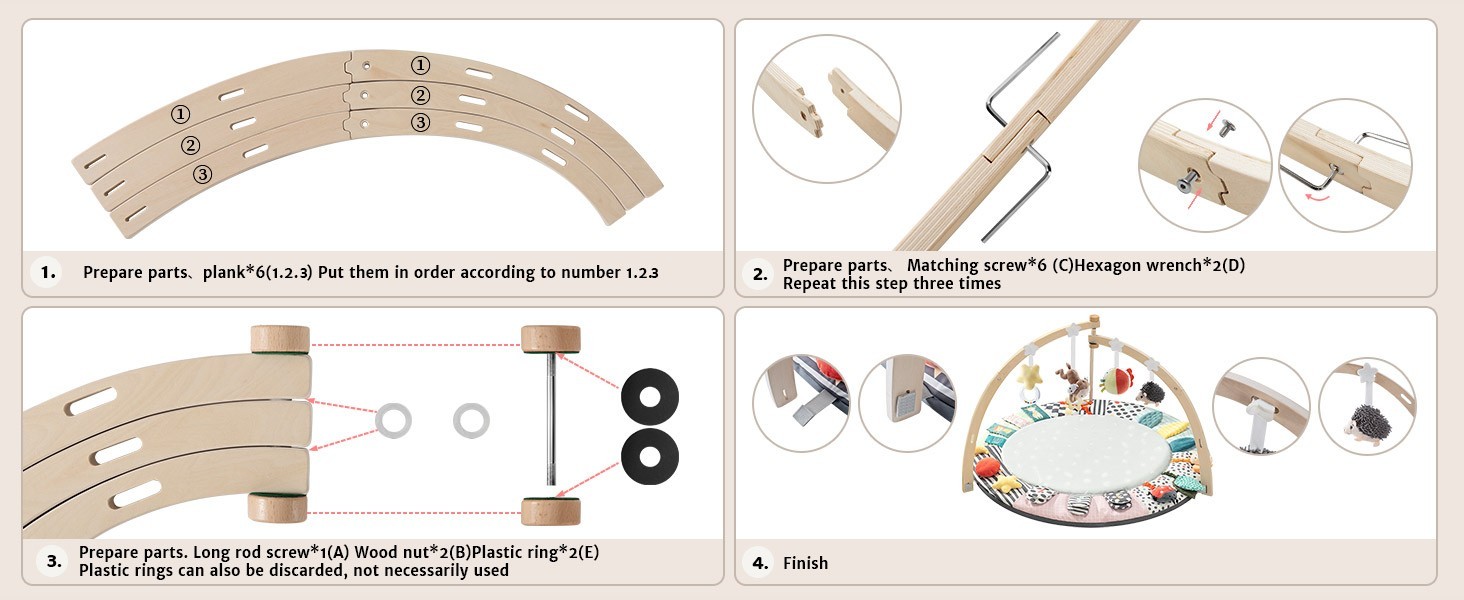 ①
②
③
①
②
③

1. Prepare parts、plank*6(1.2.3) Put them in order according to number 1.2.3

2. Prepare parts、 Matching screw*6 (C)Hexagon wrench*2(D) Repeat this step three times

3. Prepare parts. Long rod screw*1(A) Wood nut*2(B)Plastic ring*2(E) Plastic rings can also be discarded, not necessarily used

4. Finish