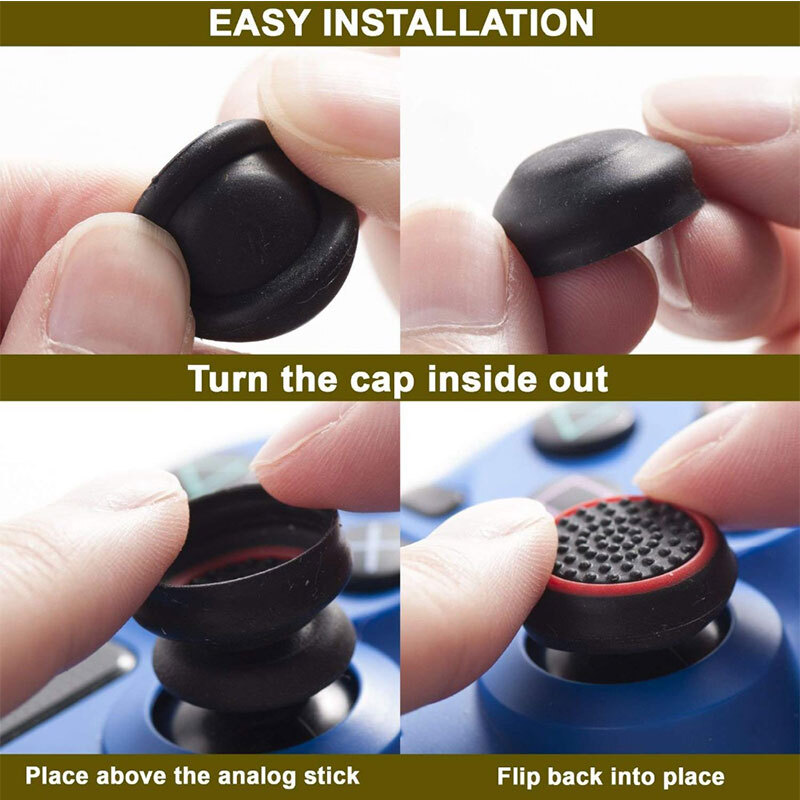 EASY INSTALLATION

Turn the cap inside out

Place above the analog stick

Flip back into place