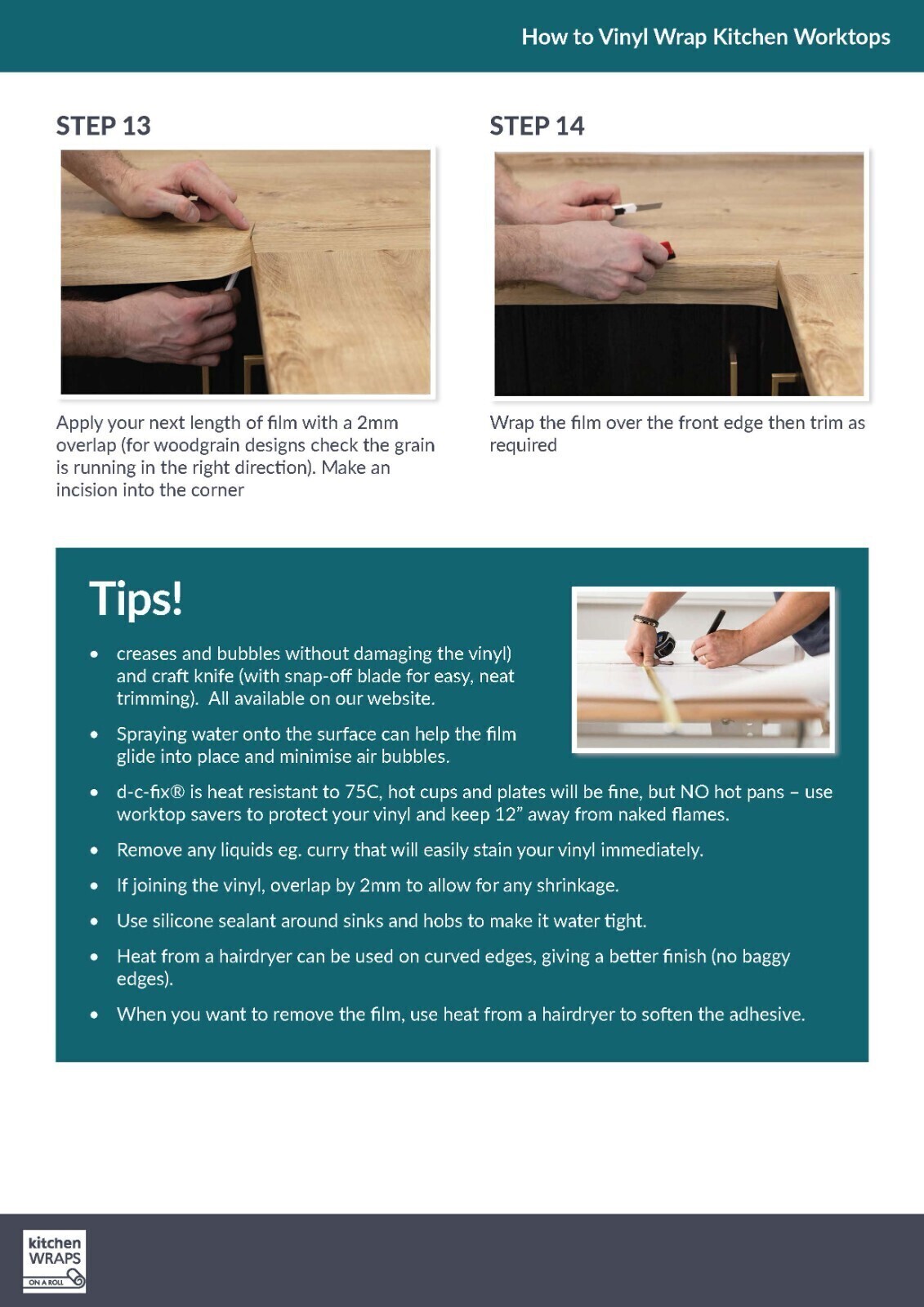 How to Vinyl Wrap Kitchen Worktops

STEP 13

Apply your next length of film with a 2mm overlap (for woodgrain designs check the grain is running in the right direction). Make an incision into the corner

STEP 14

Wrap the film over the front edge then trim as required

Tips!

• creases and bubbles without damaging the vinyl) and craft knife (with snap-off blade for easy, neat trimming). All available on our website.

• Spraying water onto the surface can help the film glide into place and minimise air bubbles.

• d-c-fix® is heat resistant to 75C, hot cups and plates will be fine, but NO hot pans – use worktop savers to protect your vinyl and keep 12" away from naked flames.

• Remove any liquids eg. curry that will easily stain your vinyl immediately.

• If joining the vinyl, overlap by 2mm to allow for any shrinkage.

• Use silicone sealant around sinks and hobs to make it water tight.

• Heat from a hairdryer can be used on curved edges, giving a better finish (no baggy edges).

• When you want to remove the film, use heat from a hairdryer to soften the adhesive.

kitchen WRAPS ON A ROLL