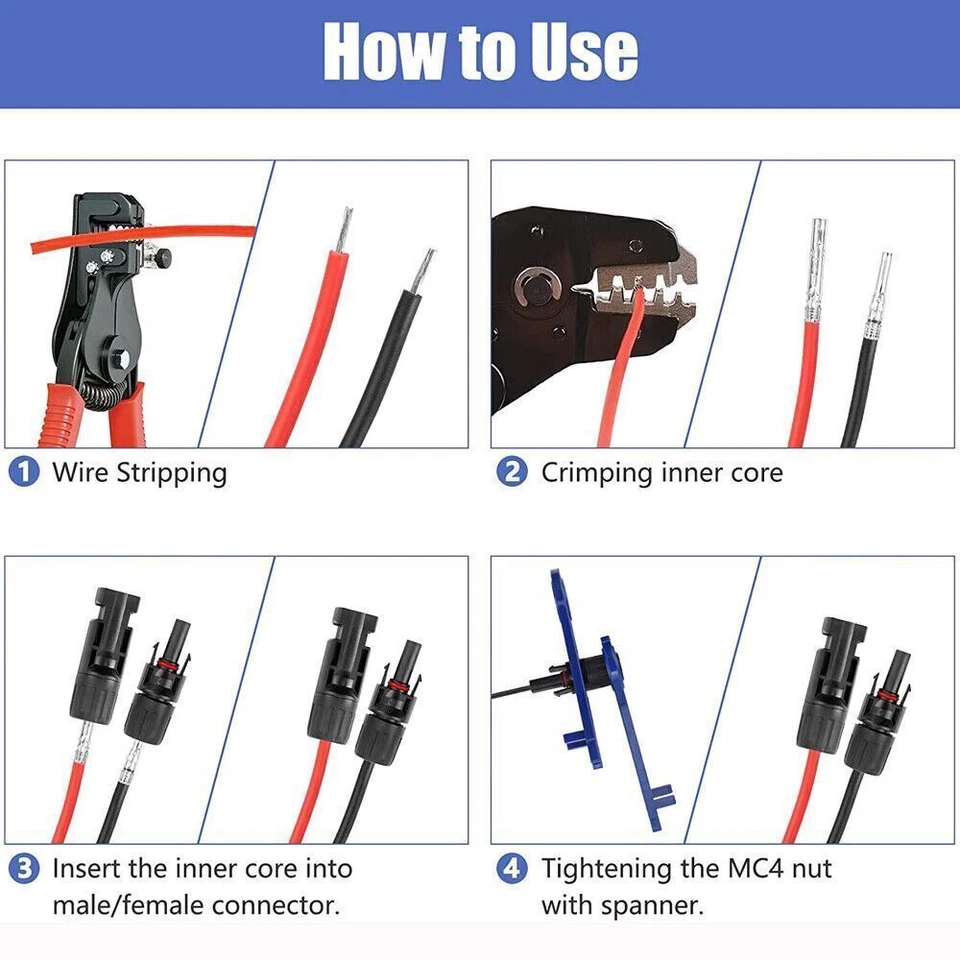 How to Use

1 Wire Stripping

2 Crimping inner core

3 Insert the inner core into male/female connector.

4 Tightening the MC4 nut with spanner.