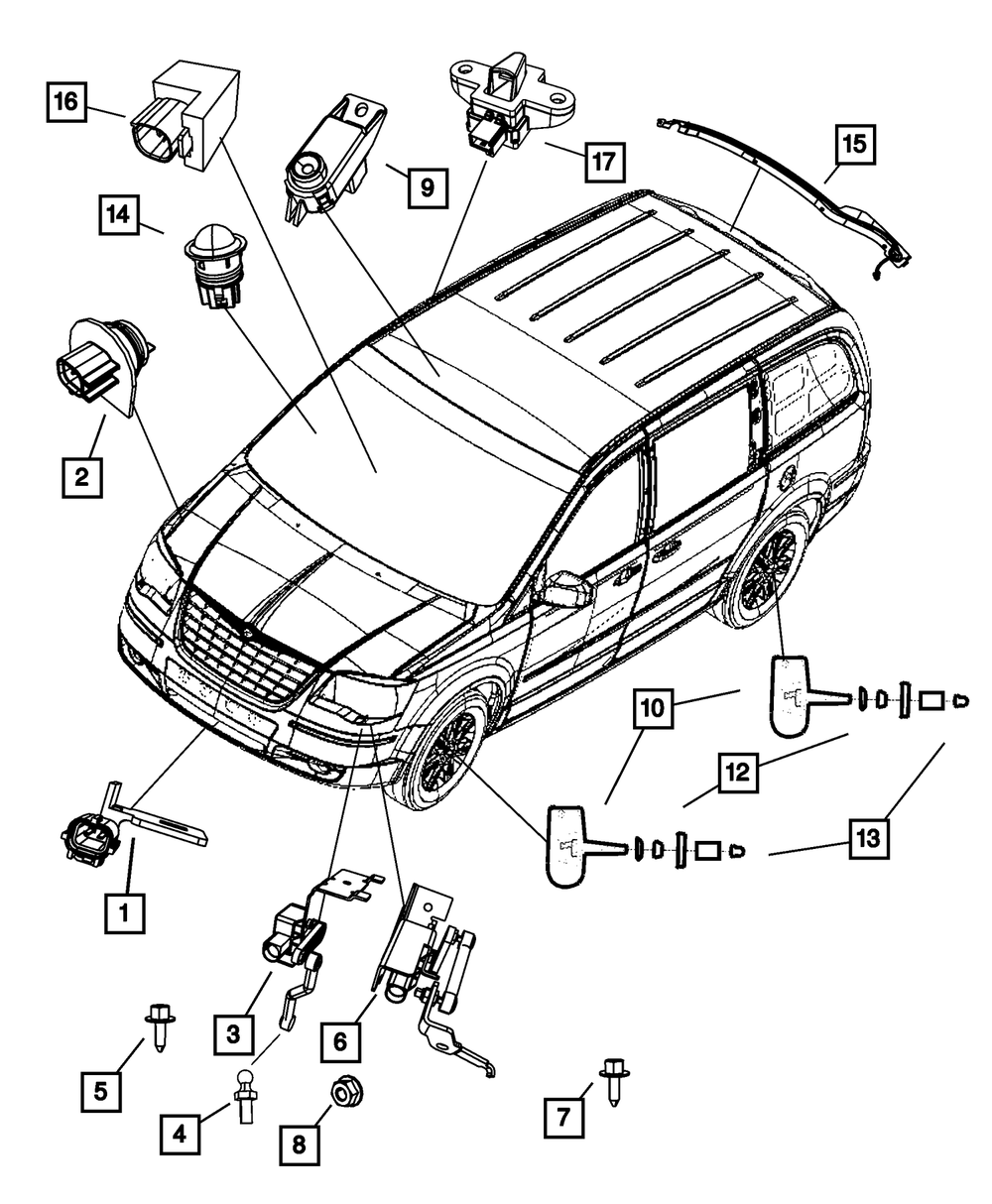 16
9
17
15
14
2
10
12
13
1
3
6
5
4
8
7