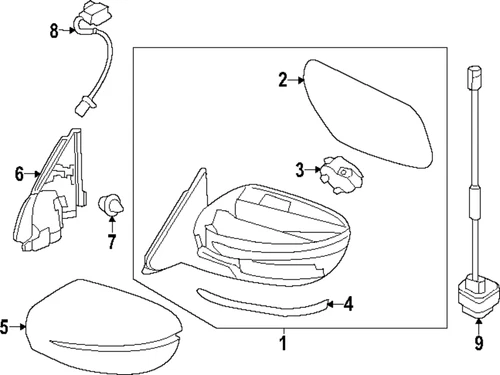 8
2
6
3
7
4
5
1
9