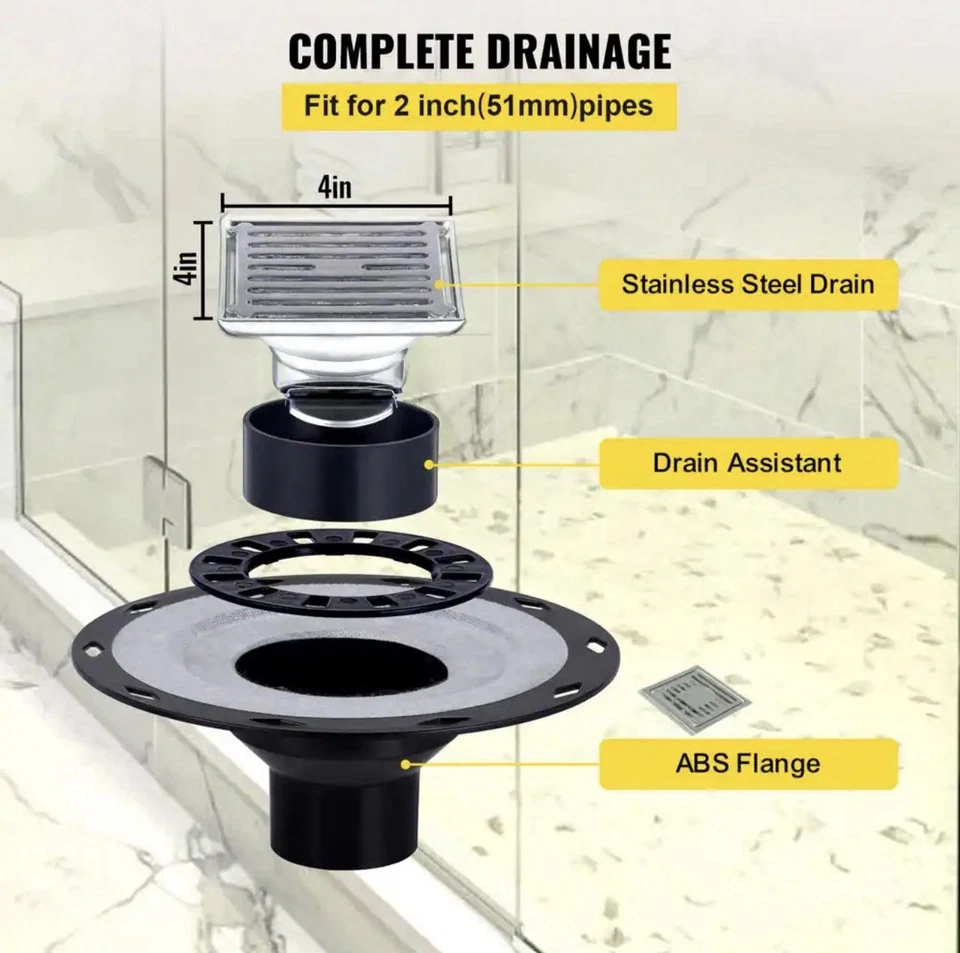 COMPLETE DRAINAGE
Fit for 2 inch(51mm)pipes

4in
4in

Stainless Steel Drain

Drain Assistant

ABS Flange