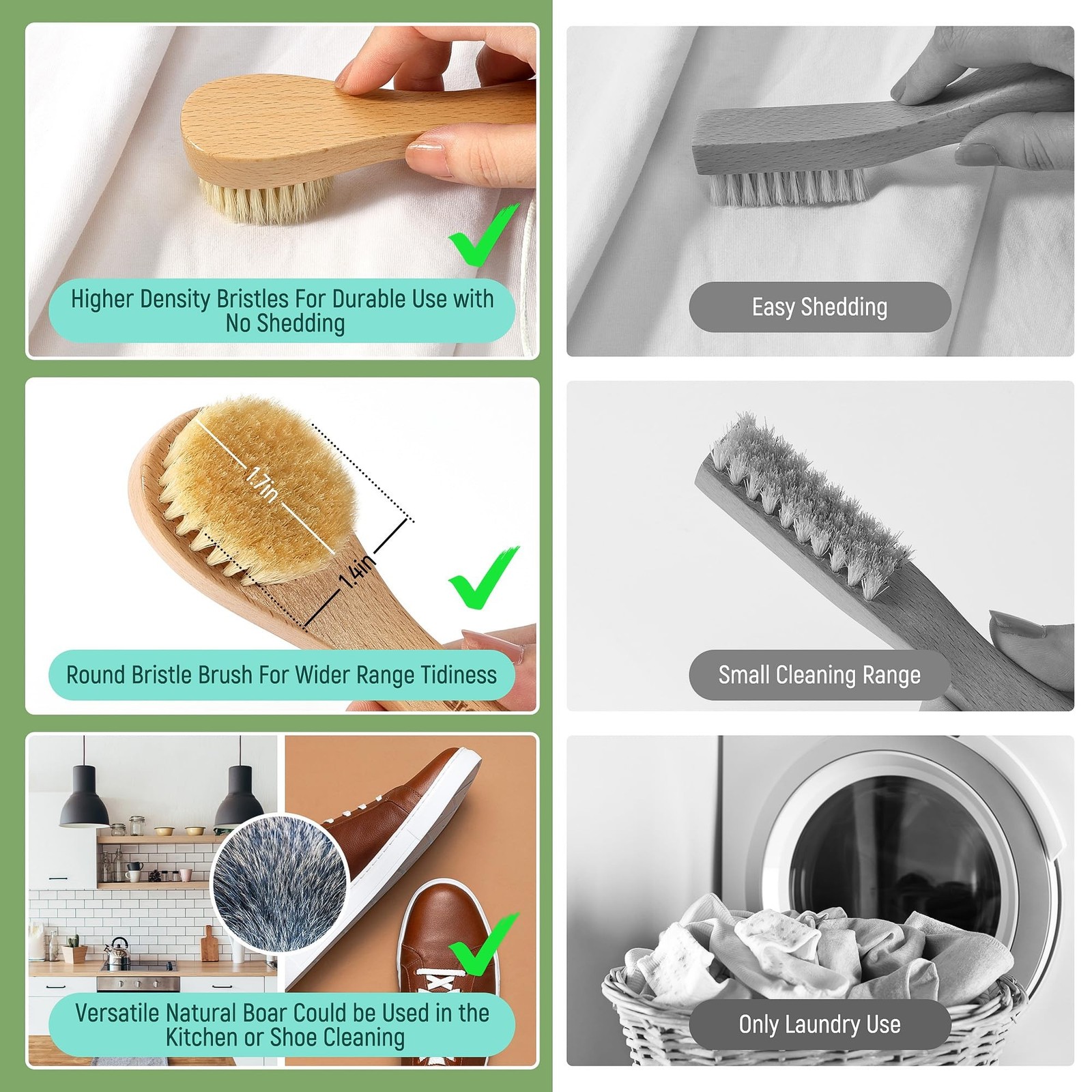 Higher Density Bristles For Durable Use with No Shedding

1.7in

1.4in

Round Bristle Brush For Wider Range Tidiness

Versatile Natural Boar Could be Used in the Kitchen or Shoe Cleaning

Easy Shedding

Small Cleaning Range

Only Laundry Use