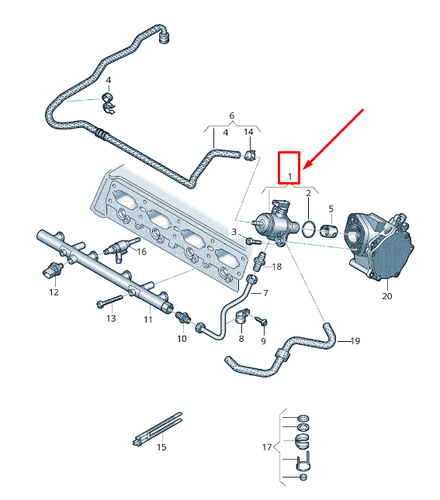 4
6
4
14
1
2
5
3
16
18
12
7
20
13
11
10
8
9
19
15
17