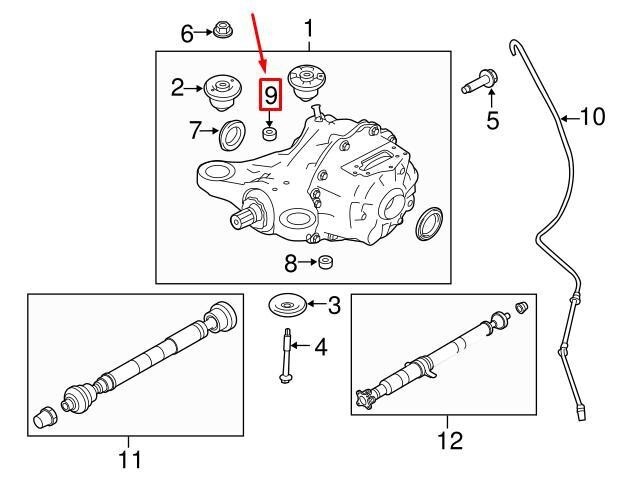 6
1
2
9
7
5
10
8
3
4
11
12