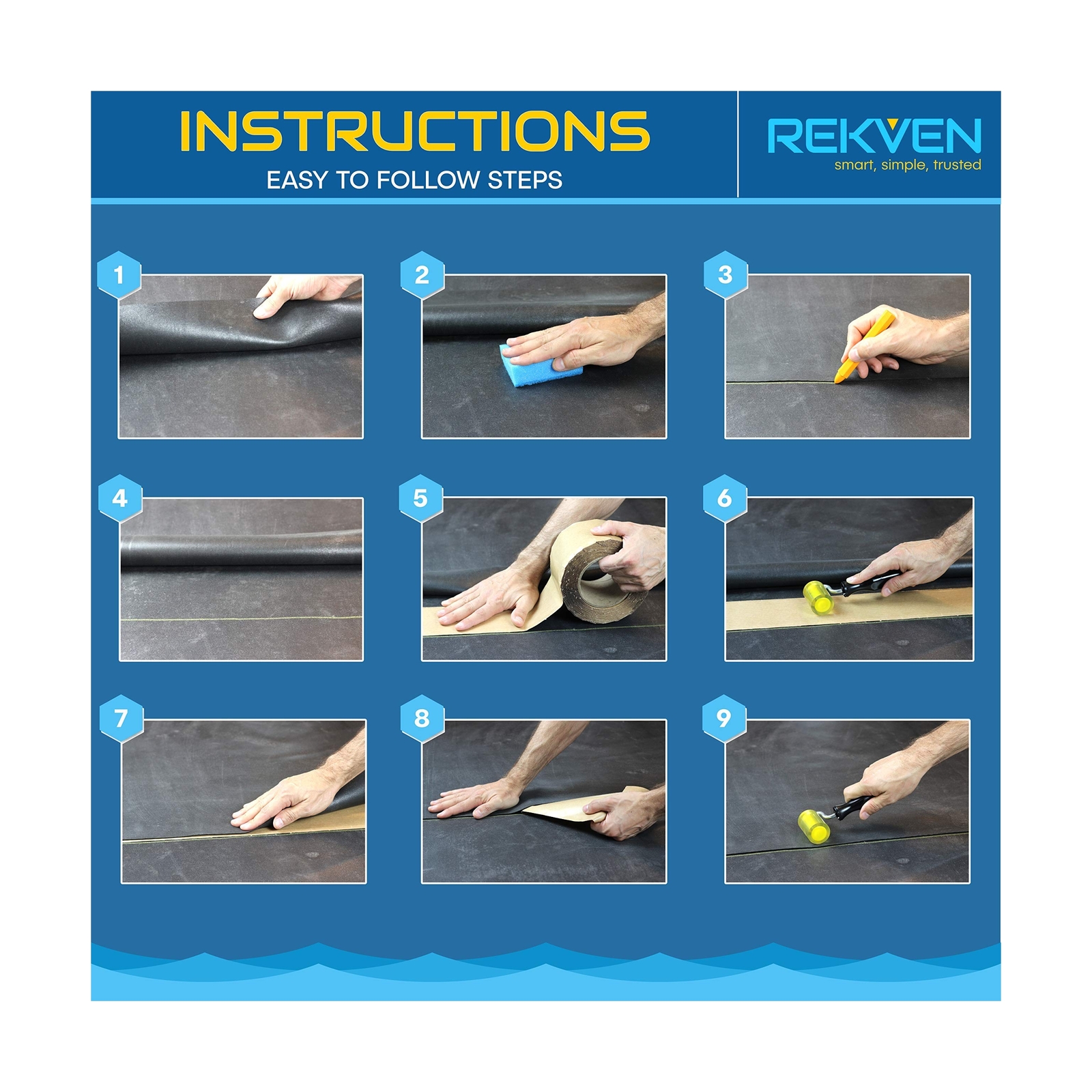 INSTRUCTIONS
EASY TO FOLLOW STEPS

REKVEN
smart, simple, trusted

1

2

3

4

5

6

7

8

9