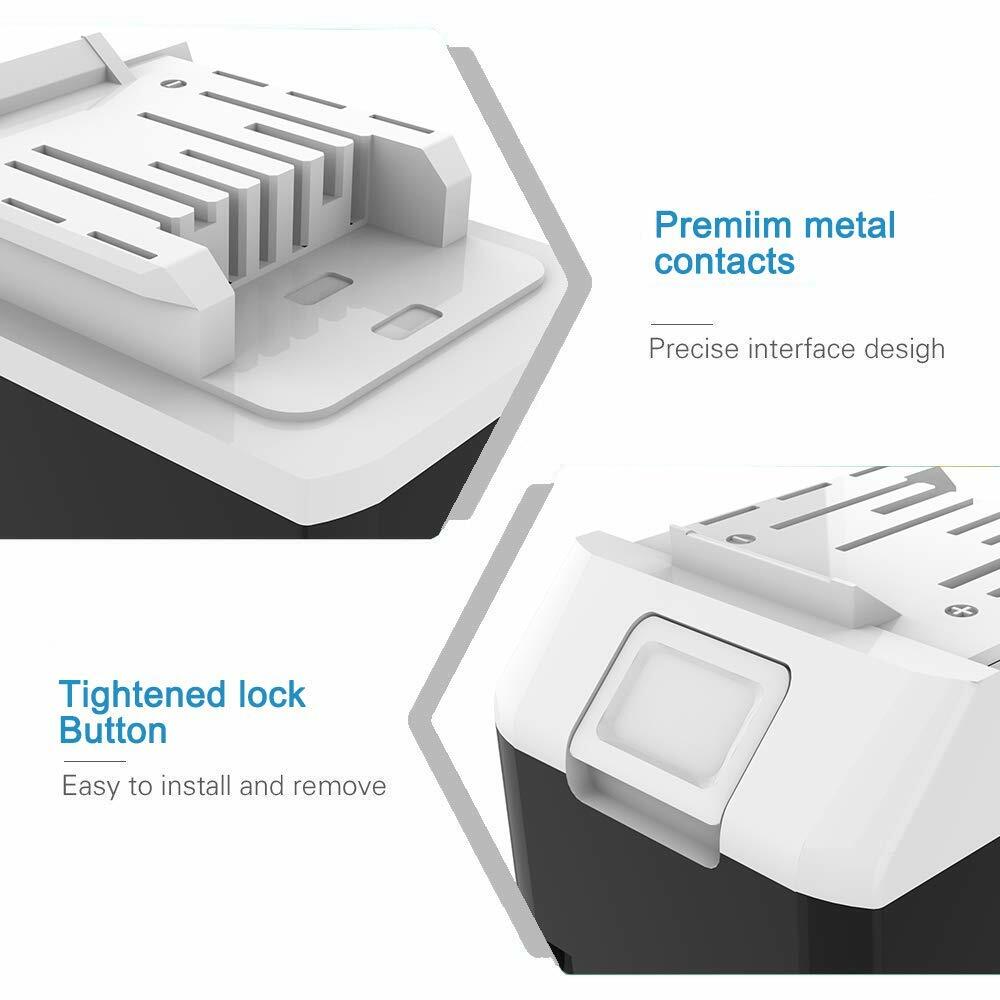 Premiim metal contacts

Precise interface desigh

Tightened lock Button

Easy to install and remove