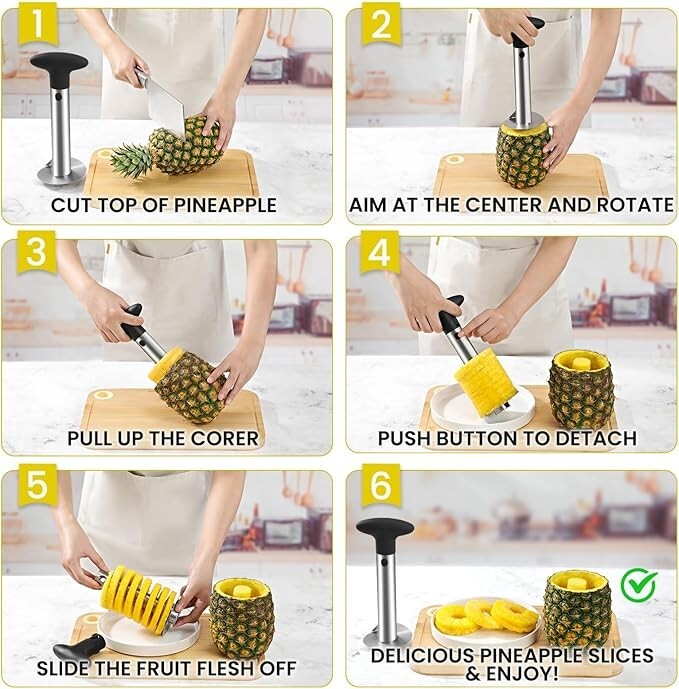 1

CUT TOP OF PINEAPPLE

2

AIM AT THE CENTER AND ROTATE

3

PULL UP THE CORER

4

PUSH BUTTON TO DETACH

5

SLIDE THE FRUIT FLESH OFF

6

DELICIOUS PINEAPPLE SLICES & ENJOY!