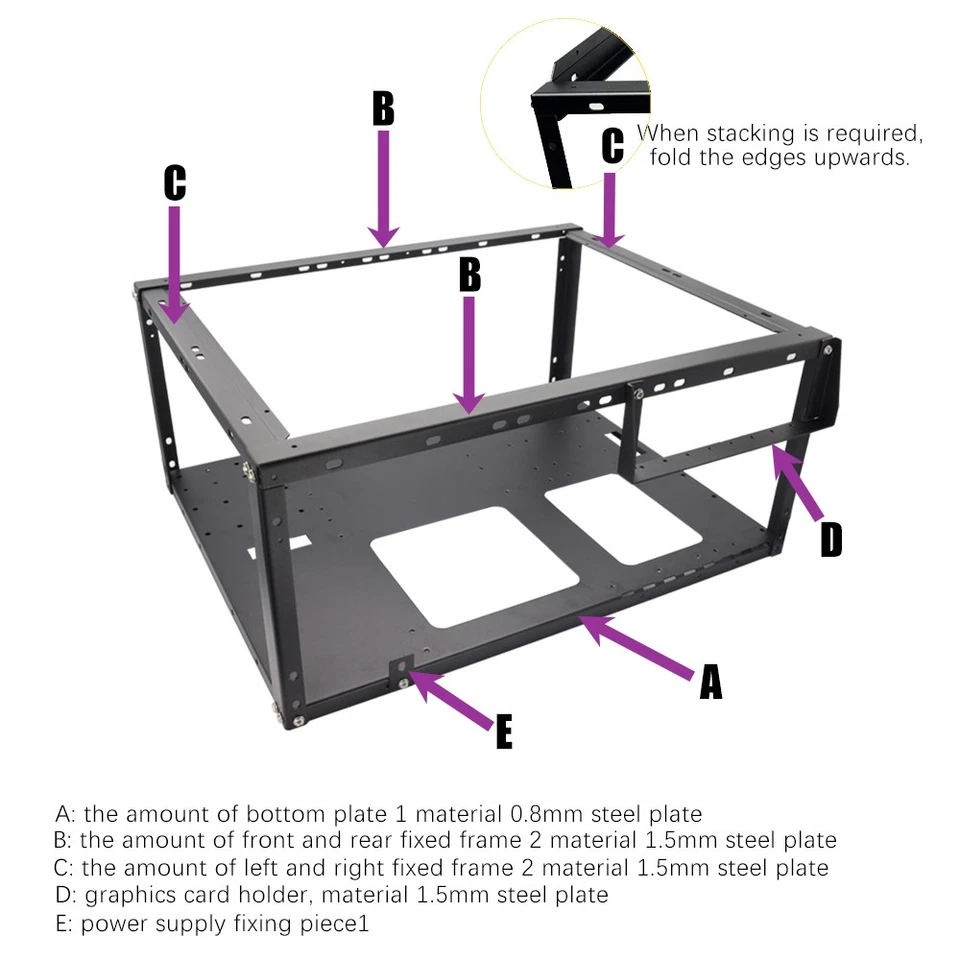 B

C

C

When stacking is required, fold the edges upwards.

B

D

A

E

A: the amount of bottom plate 1 material 0.8mm steel plate
B: the amount of front and rear fixed frame 2 material 1.5mm steel plate
C: the amount of left and right fixed frame 2 material 1.5mm steel plate
D: graphics card holder, material 1.5mm steel plate
E: power supply fixing piece1