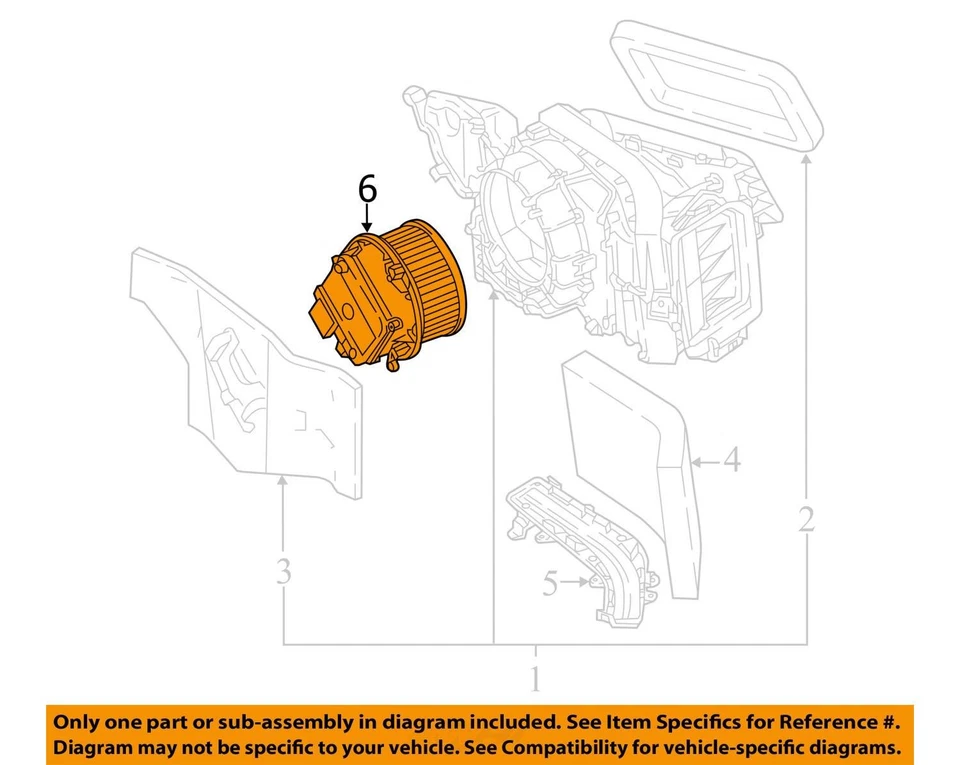 6

4

2

3

5

1

Only one part or sub-assembly in diagram included. See Item Specifics for Reference #.
Diagram may not be specific to your vehicle. See Compatibility for vehicle-specific diagrams.