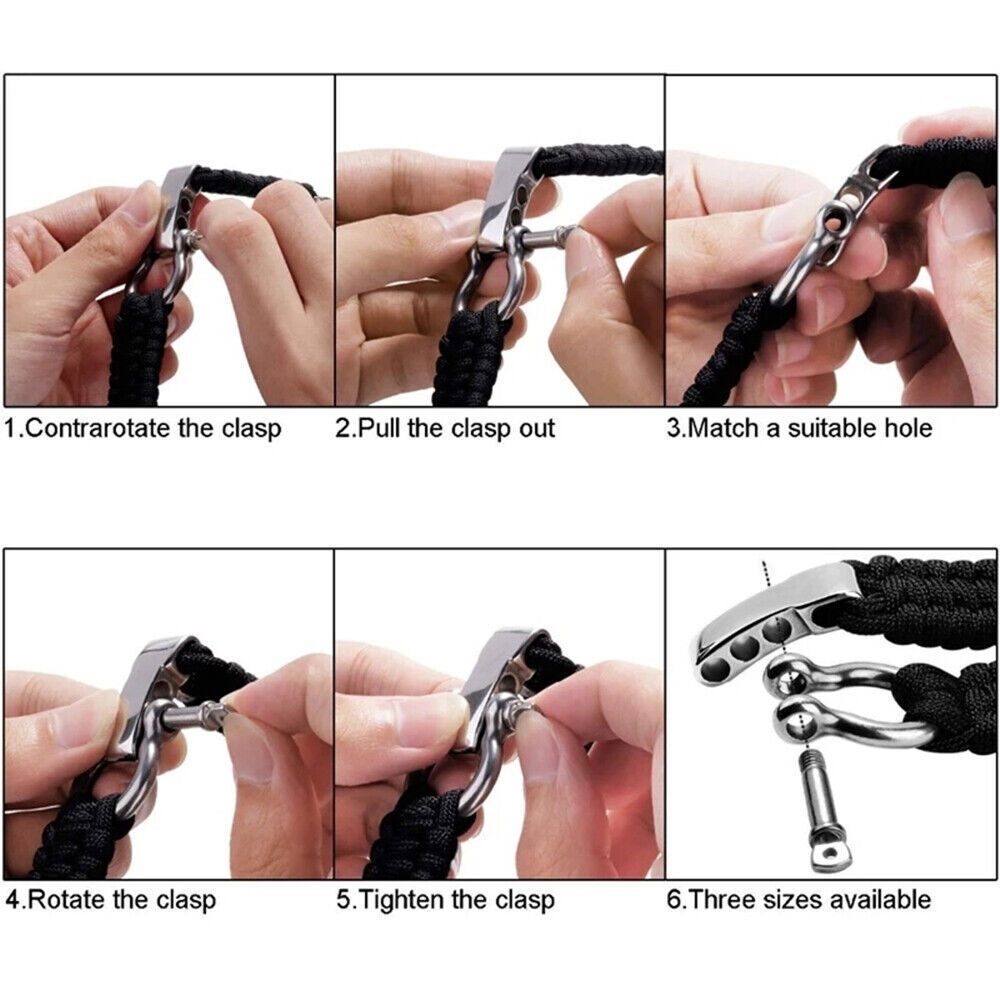 1.Contrarotate the clasp

2.Pull the clasp out

3.Match a suitable hole

4.Rotate the clasp

5.Tighten the clasp

6.Three sizes available