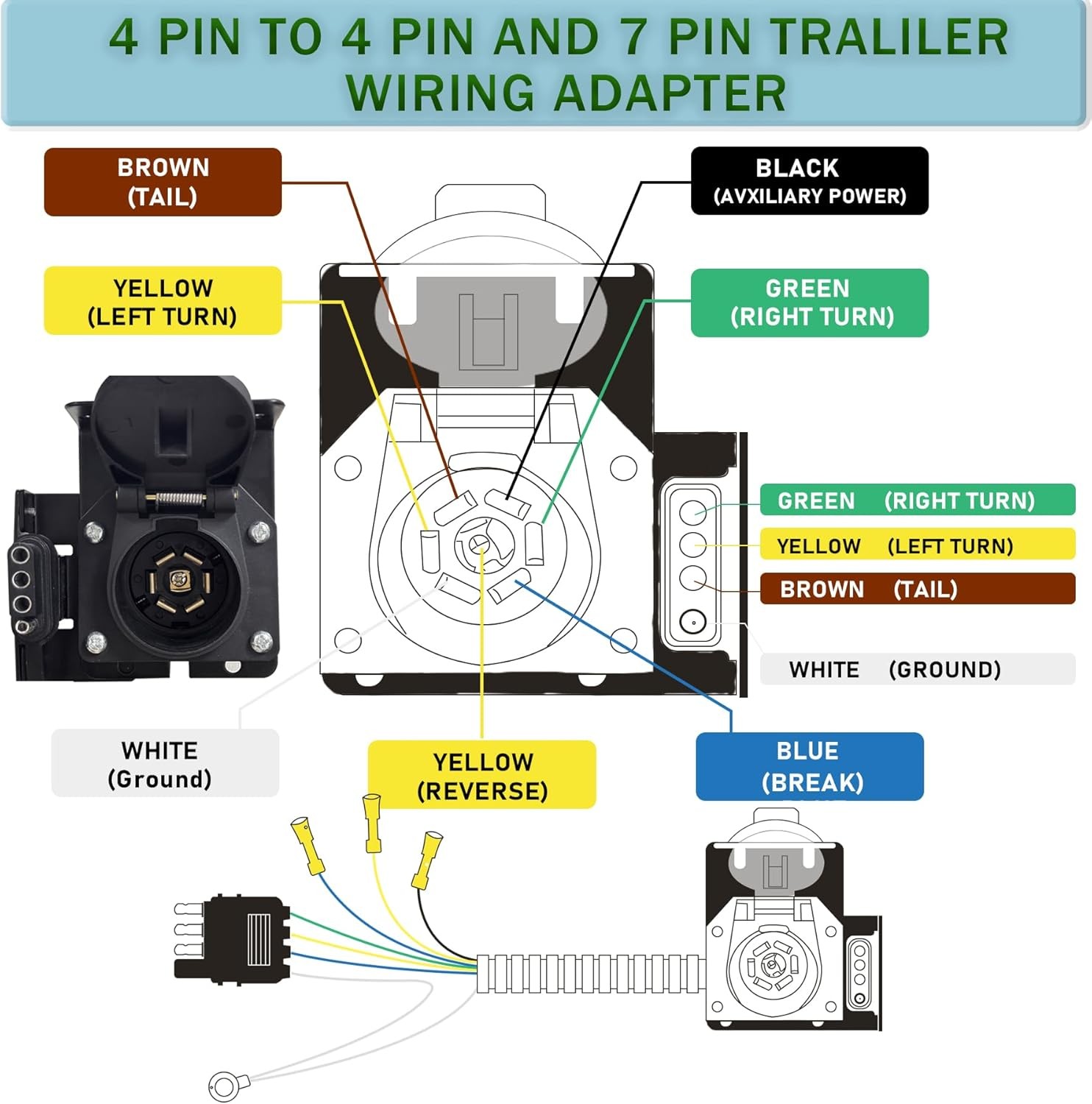 4 PIN TO 4 PIN AND 7 PIN TRALILER WIRING ADAPTER

BROWN
(TAIL)

BLACK
(AVXILIARY POWER)

YELLOW
(LEFT TURN)

GREEN
(RIGHT TURN)

GREEN (RIGHT TURN)

YELLOW (LEFT TURN)

BROWN (TAIL)

WHITE (GROUND)

WHITE
(Ground)

YELLOW
(REVERSE)

BLUE
(BREAK)