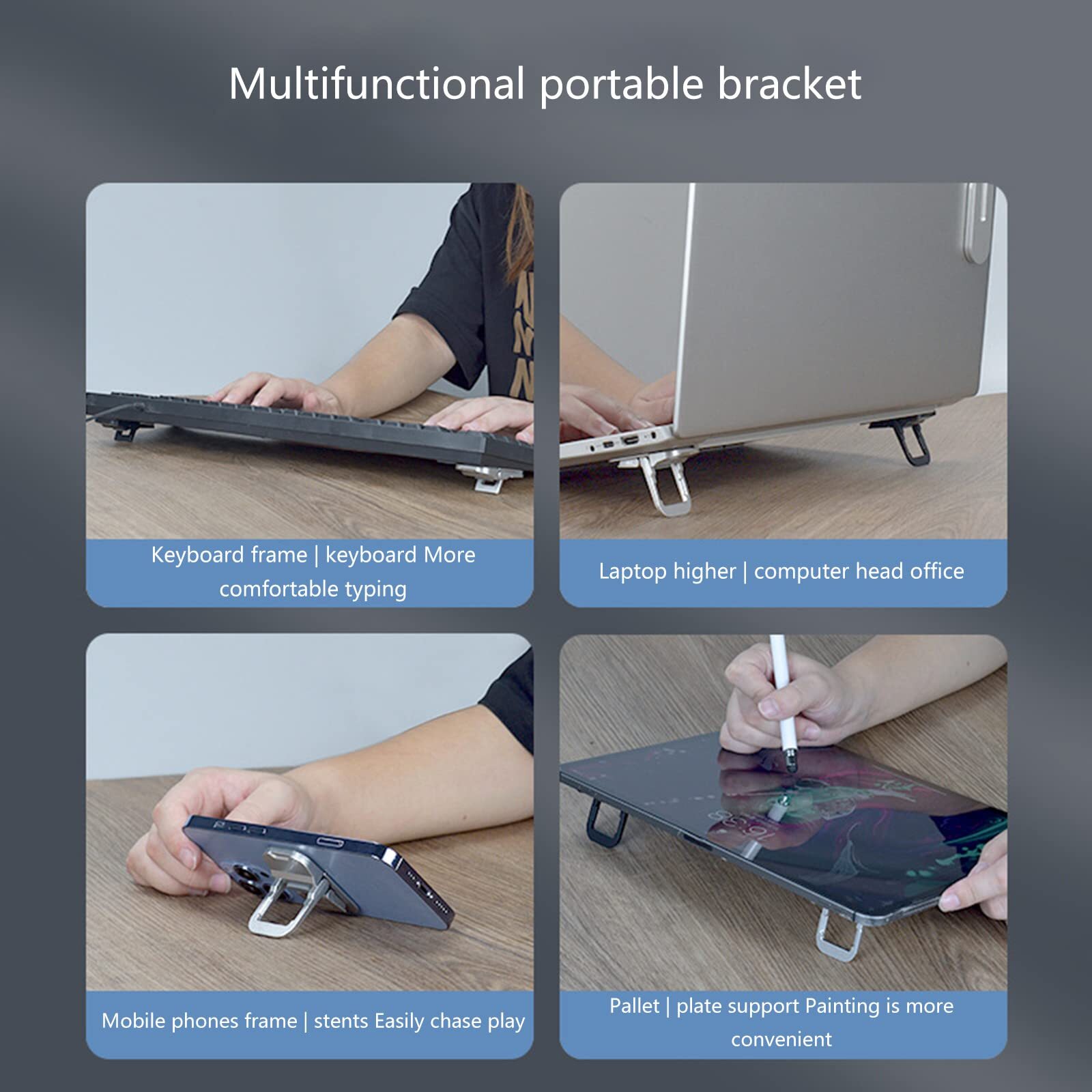 Multifunctional portable bracket

Keyboard frame | keyboard More comfortable typing

Laptop higher | computer head office

Mobile phones frame | stents Easily chase play

Pallet | plate support Painting is more convenient