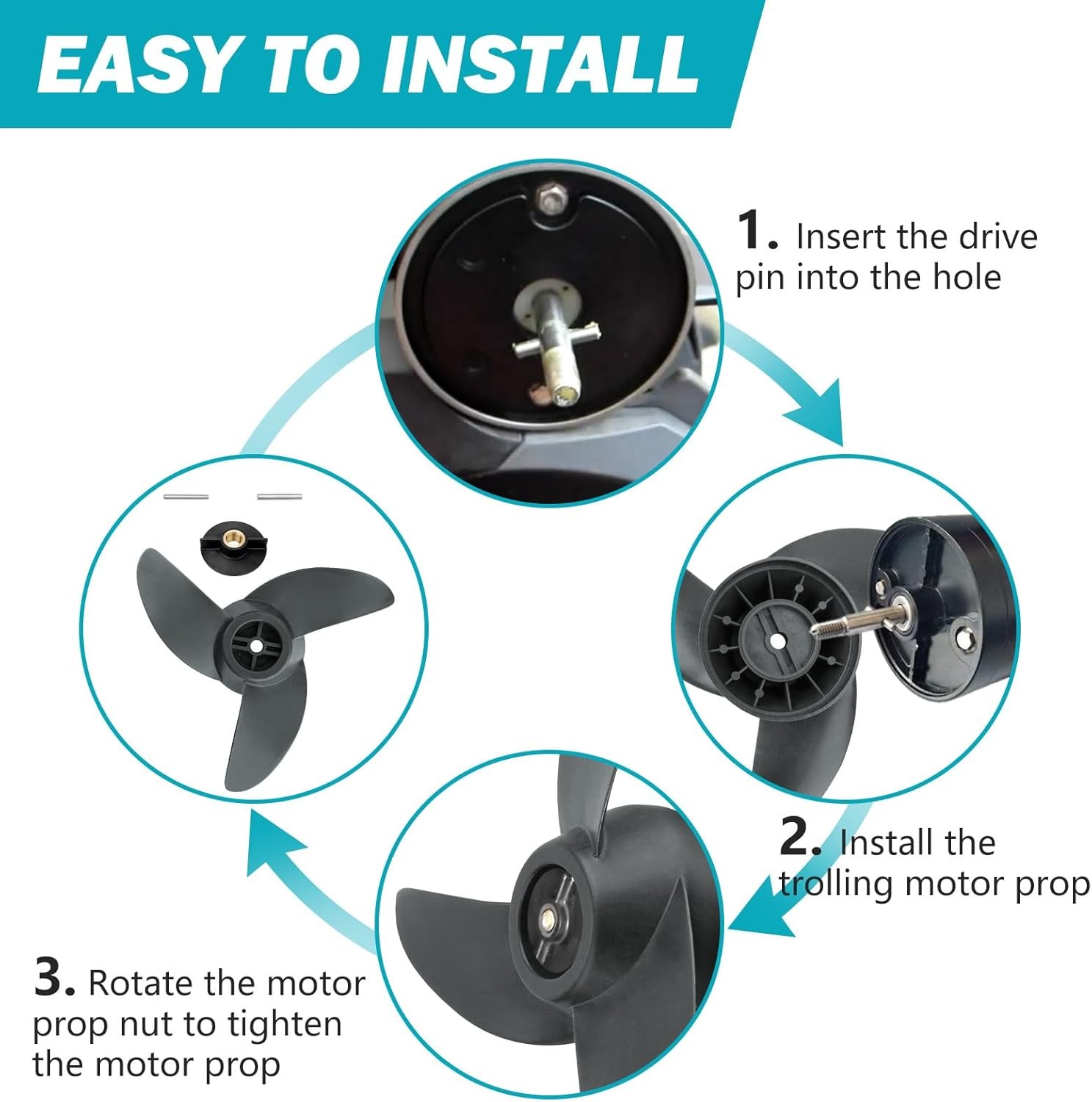 EASY TO INSTALL

1. Insert the drive pin into the hole

2. Install the trolling motor prop

3. Rotate the motor prop nut to tighten the motor prop