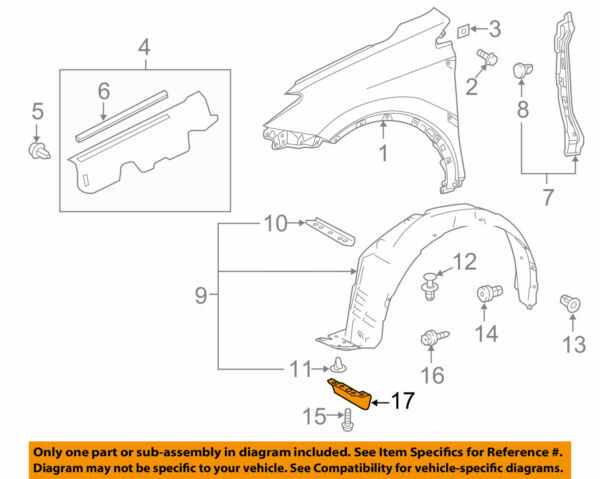 4
6
5
3
2
8
1
7
10
9
12
14
13
16
11
17
15

Only one part or sub-assembly in diagram included. See Item Specifics for Reference #. Diagram may not be specific to your vehicle. See Compatibility for vehicle-specific diagrams.