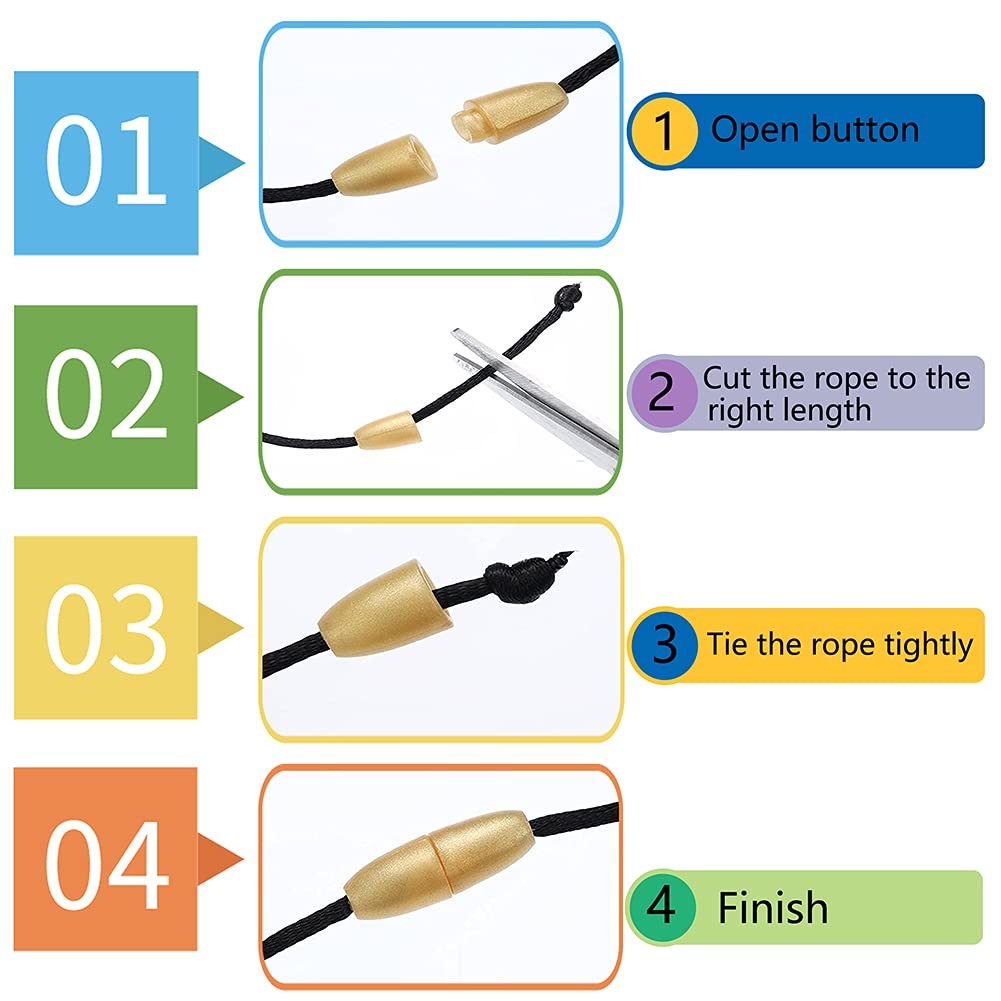 01

1 Open button

02

2 Cut the rope to the right length

03

3 Tie the rope tightly

04

4 Finish