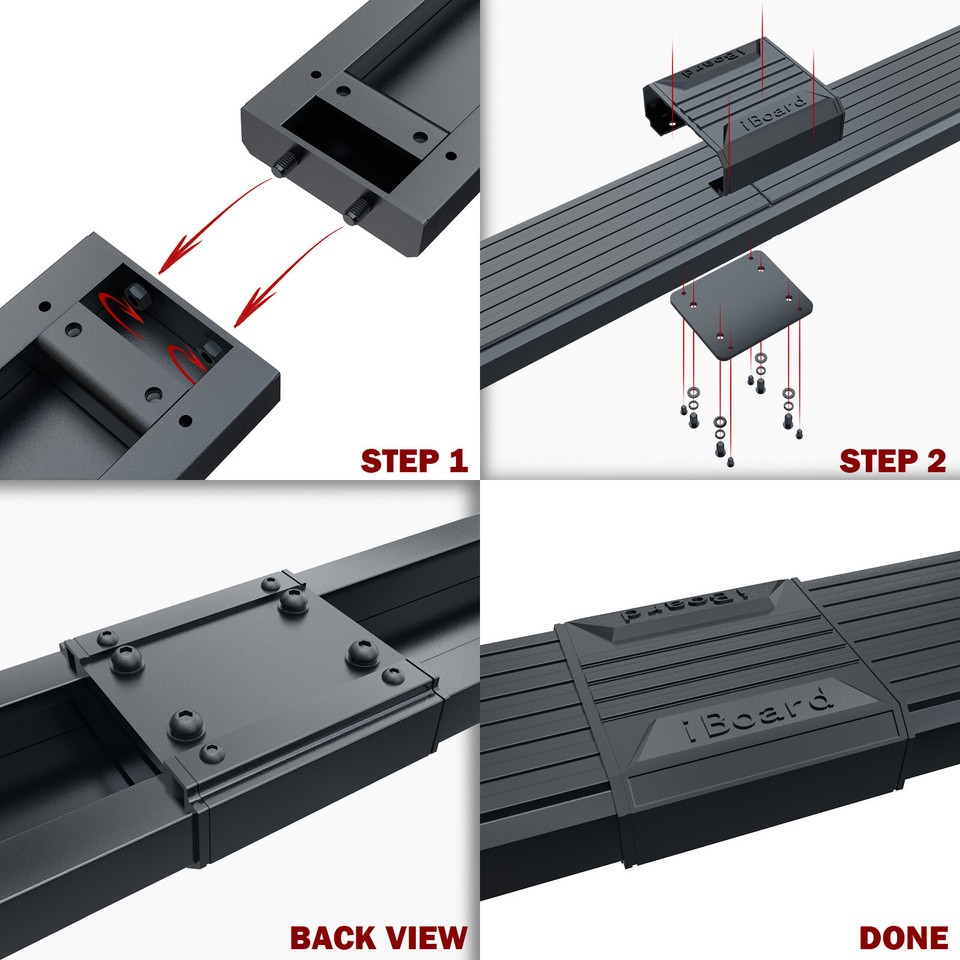 STEP 1

iBoard
iBoard

STEP 2

BACK VIEW

iBoard
iBoard

DONE