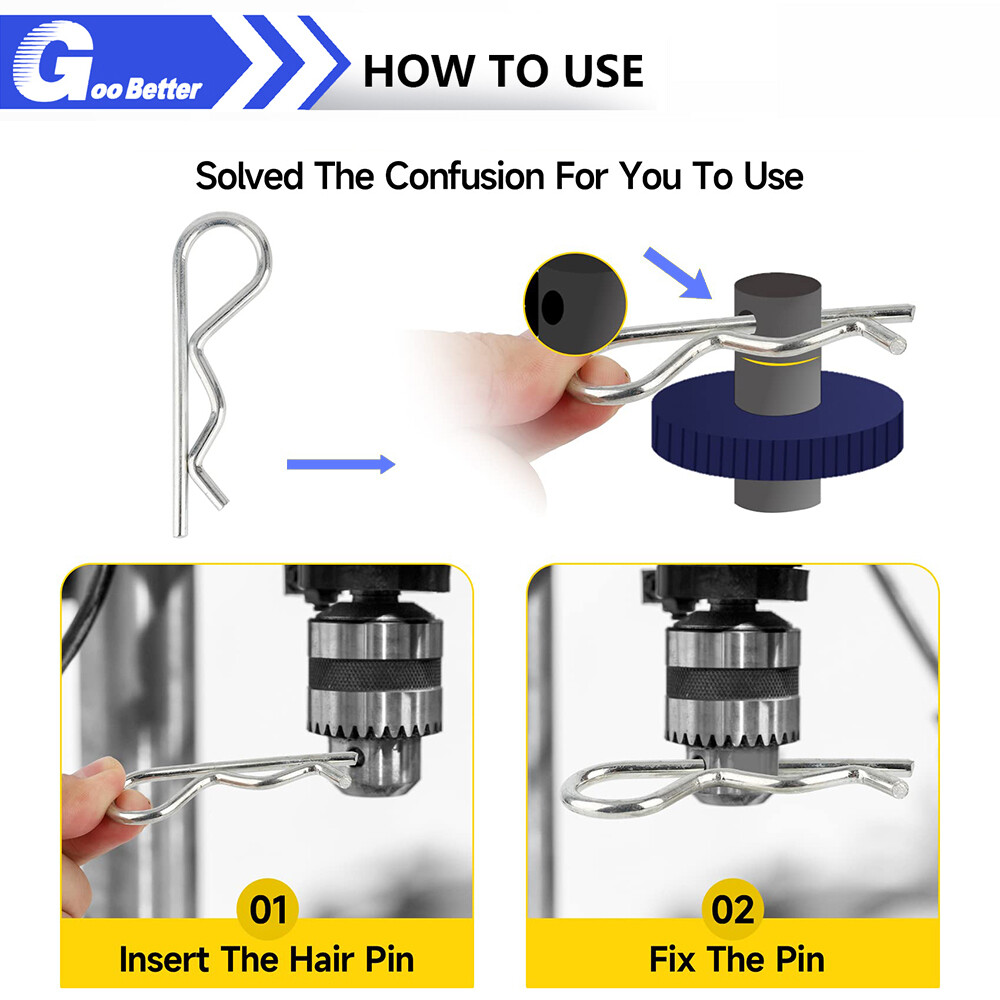 Goo Better

HOW TO USE

Solved The Confusion For You To Use

01
Insert The Hair Pin

02
Fix The Pin