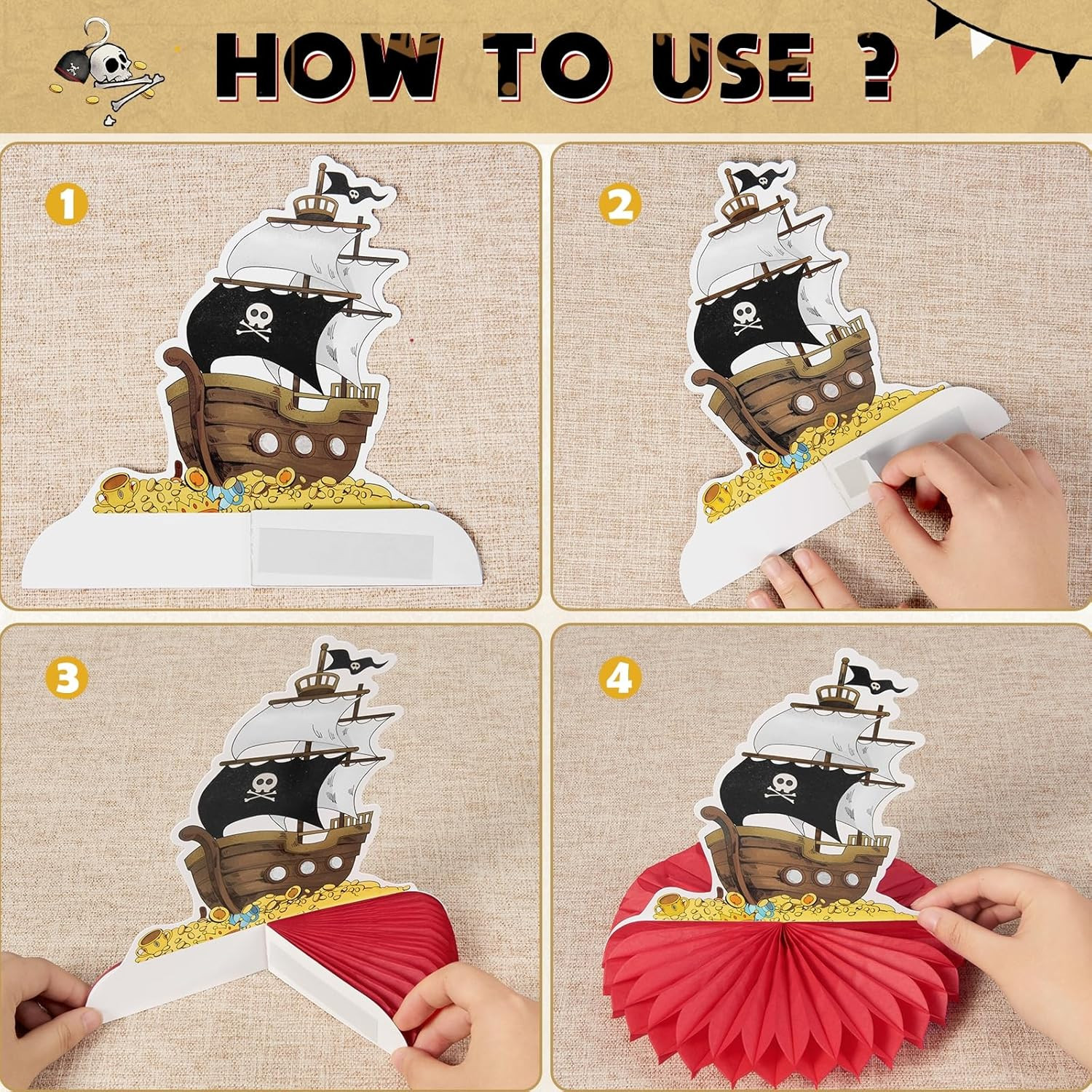 HOW TO USE ?

1

2

3

4