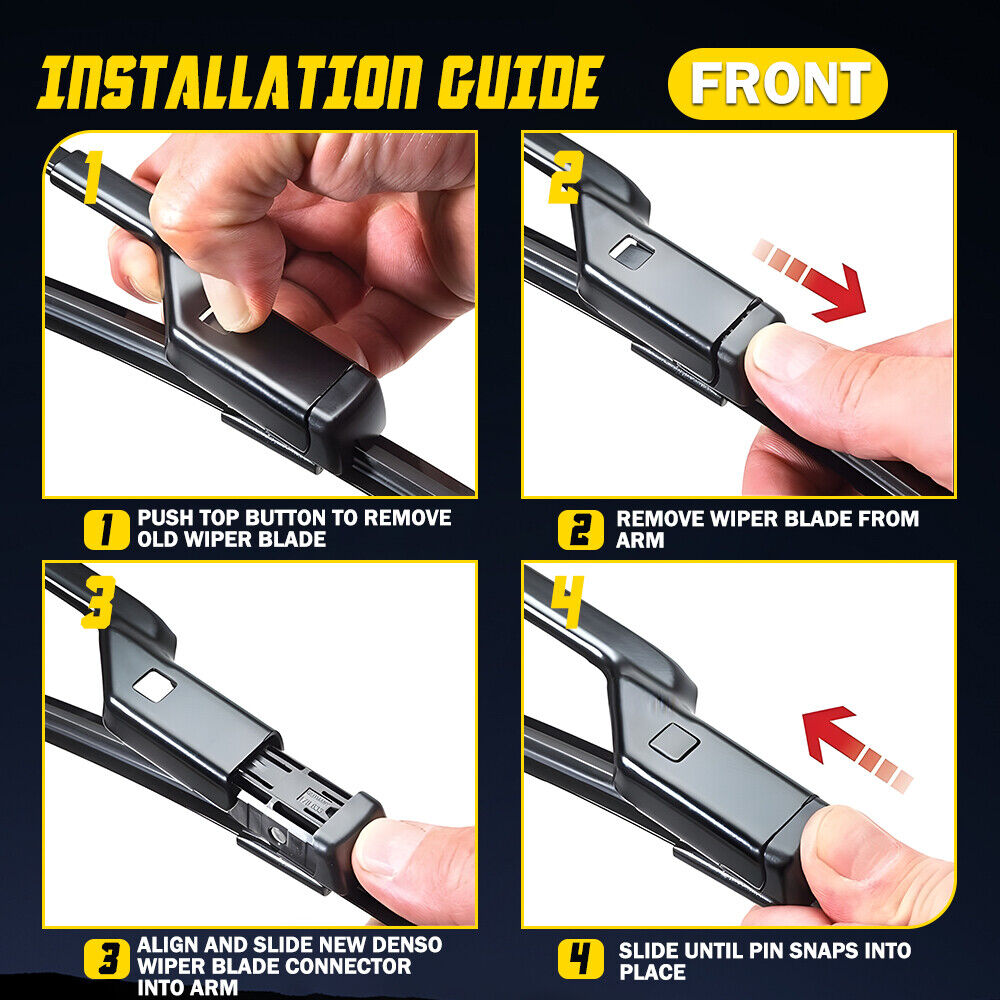 INSTALLATION GUIDE FRONT

1

2

1 PUSH TOP BUTTON TO REMOVE OLD WIPER BLADE

2 REMOVE WIPER BLADE FROM ARM

3

4

3 ALIGN AND SLIDE NEW DENSO WIPER BLADE CONNECTOR INTO ARM

4 SLIDE UNTIL PIN SNAPS INTO PLACE