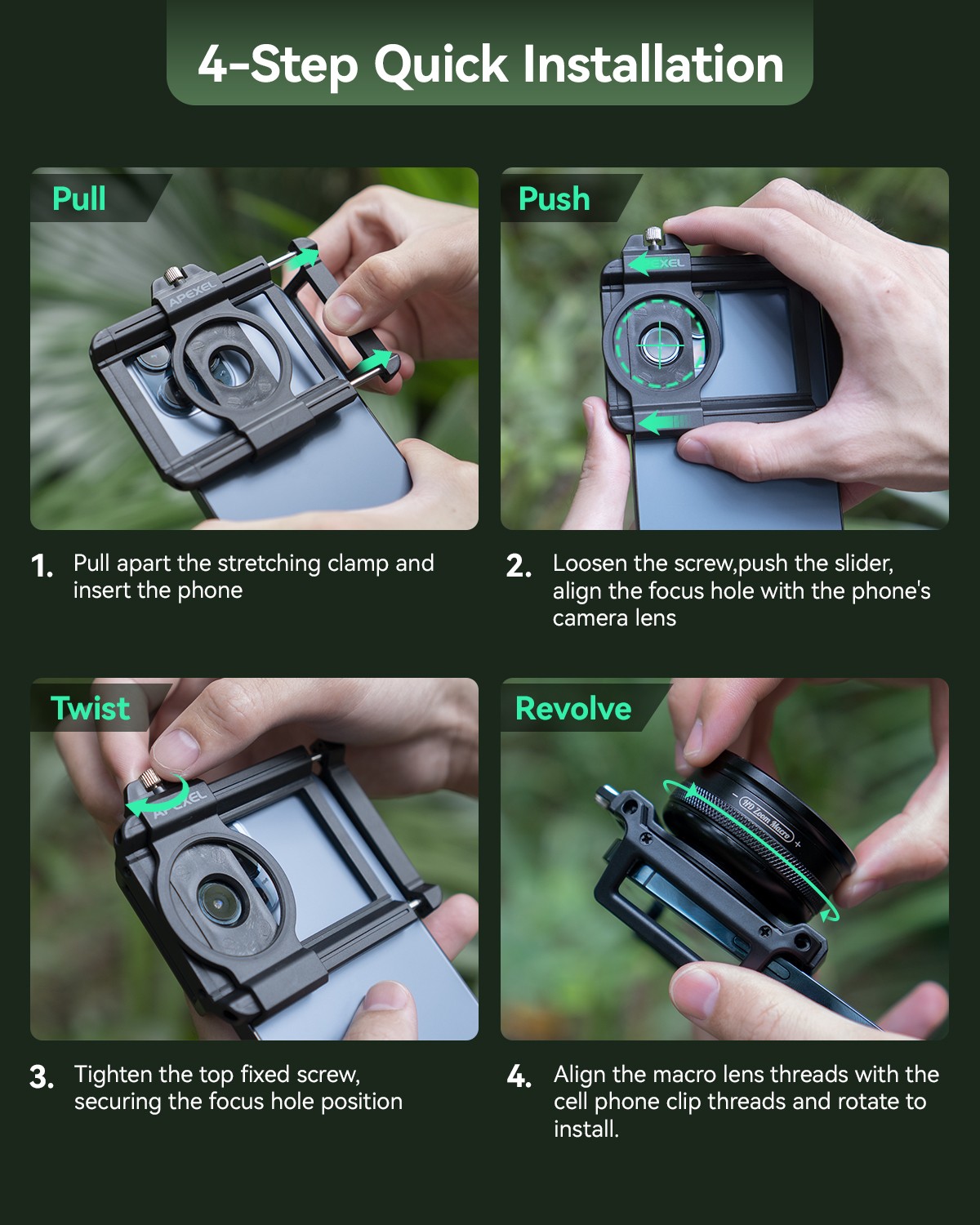 4-Step Quick Installation

Pull

APEXEL

1. Pull apart the stretching clamp and insert the phone

Push

EXEL

2. Loosen the screw,push the slider, align the focus hole with the phone's camera lens

Twist

APEXEL

3. Tighten the top fixed screw, securing the focus hole position

Revolve

HD Zoom Macro

4. Align the macro lens threads with the cell phone clip threads and rotate to install.