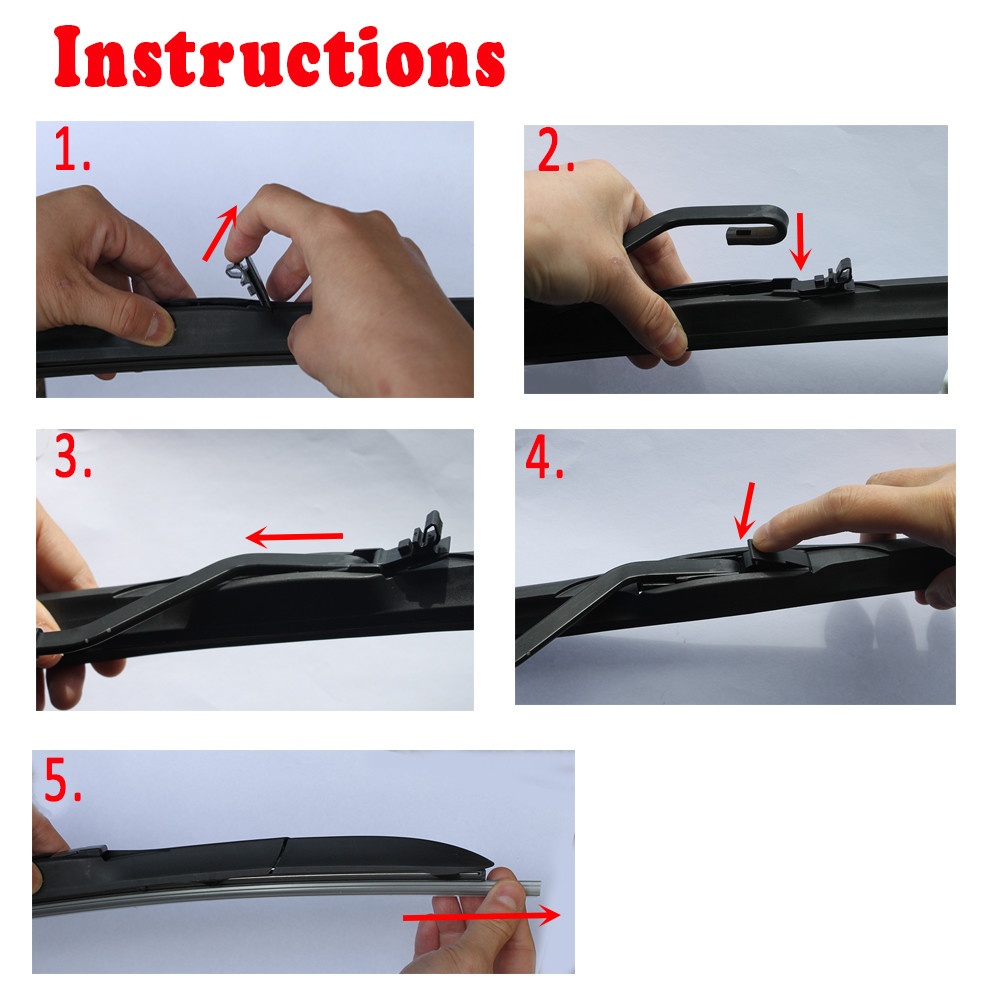 Instructions

1.

2.

3.

4.

5.