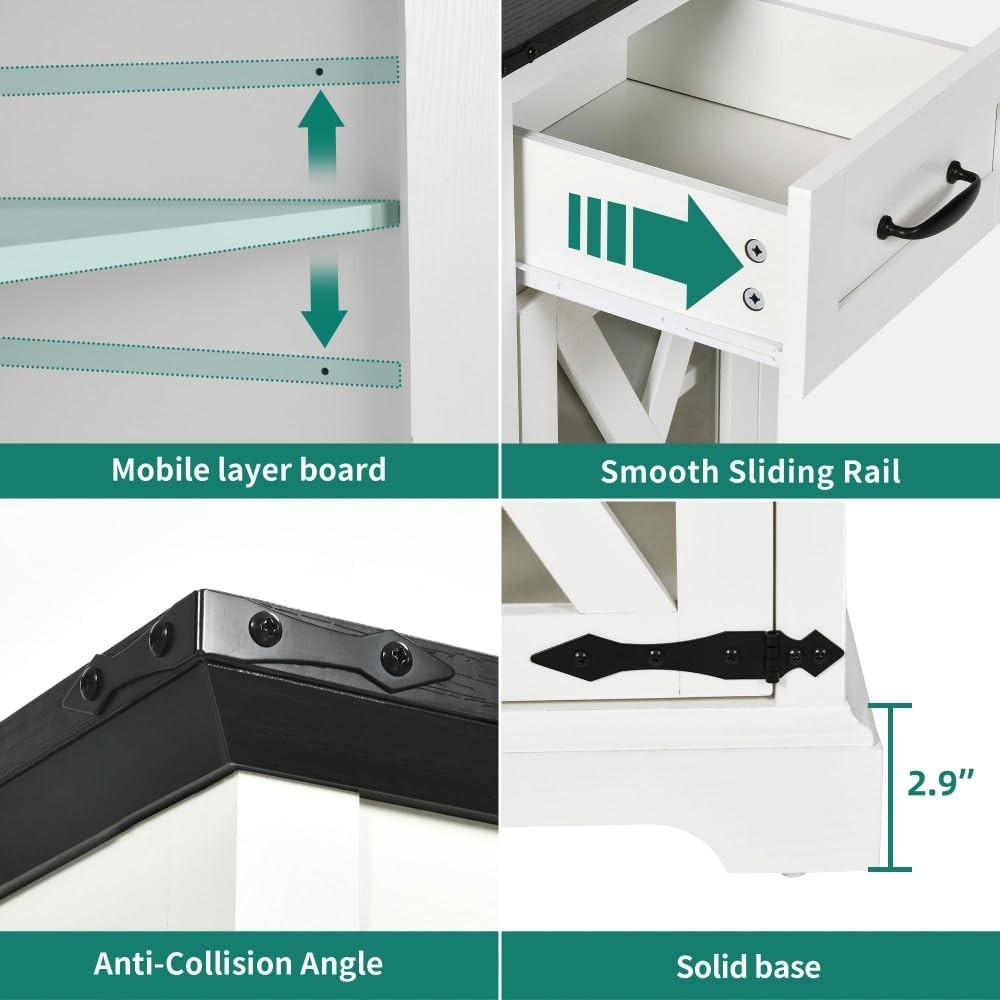 Mobile layer board

Smooth Sliding Rail

2.9"

Anti-Collision Angle

Solid base