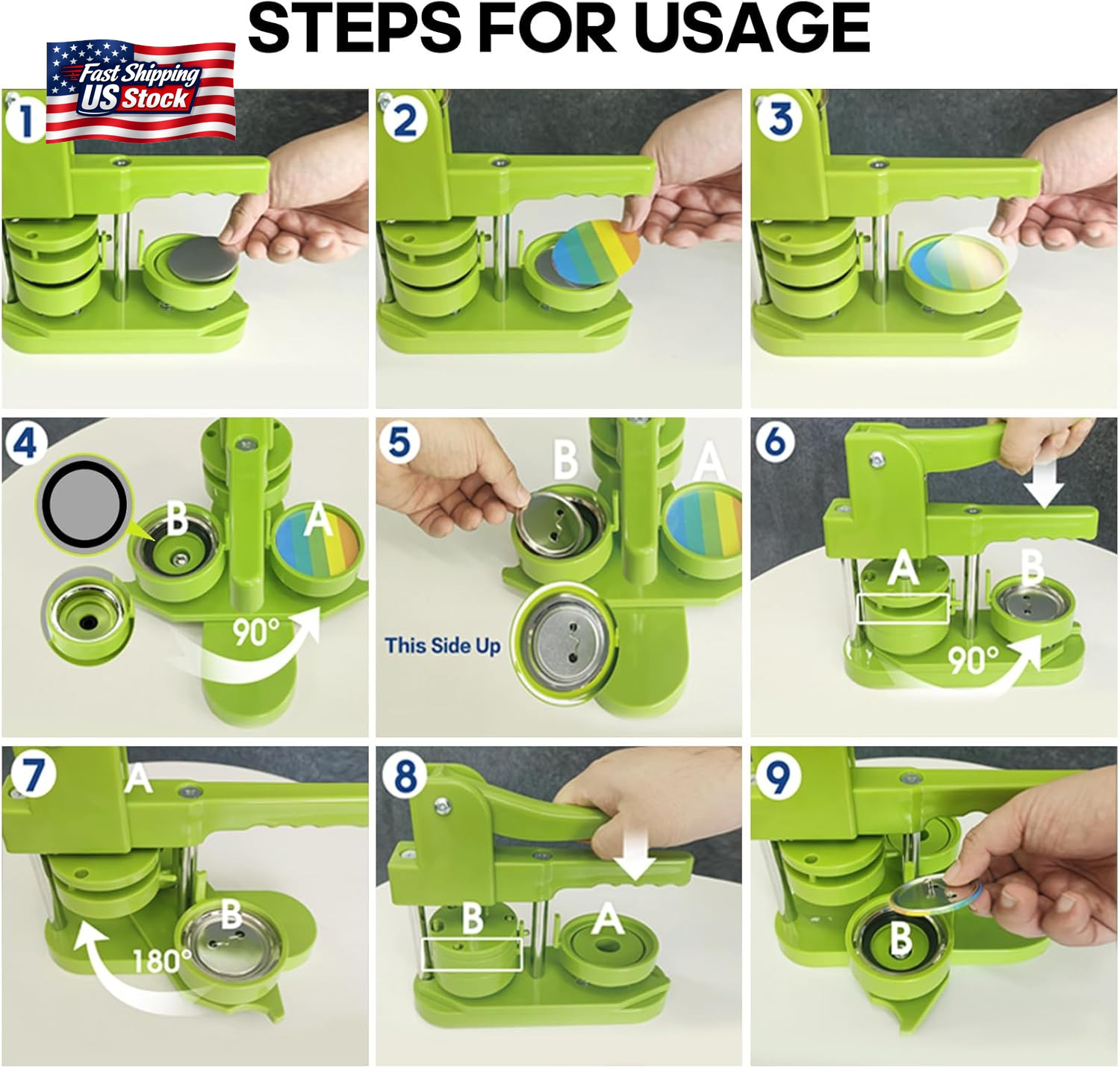 STEPS FOR USAGE

Fast Shipping
US Stock

1

2

3

4
B
A
90°

5
B
A
This Side Up

6
A
B
90°

7
A
B
180°

8
B
A

9
B