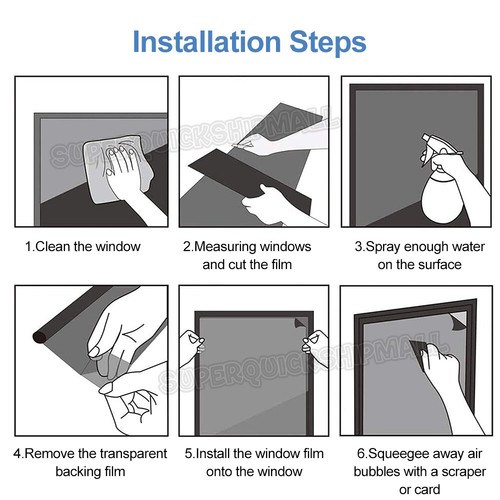 Installation Steps

SUPERQUICKSHIPMALL

1.Clean the window

2.Measuring windows and cut the film

3.Spray enough water on the surface

SUPERQUICKSHIPMALL

4.Remove the transparent backing film

5.Install the window film onto the window

6.Squeegee away air bubbles with a scraper or card