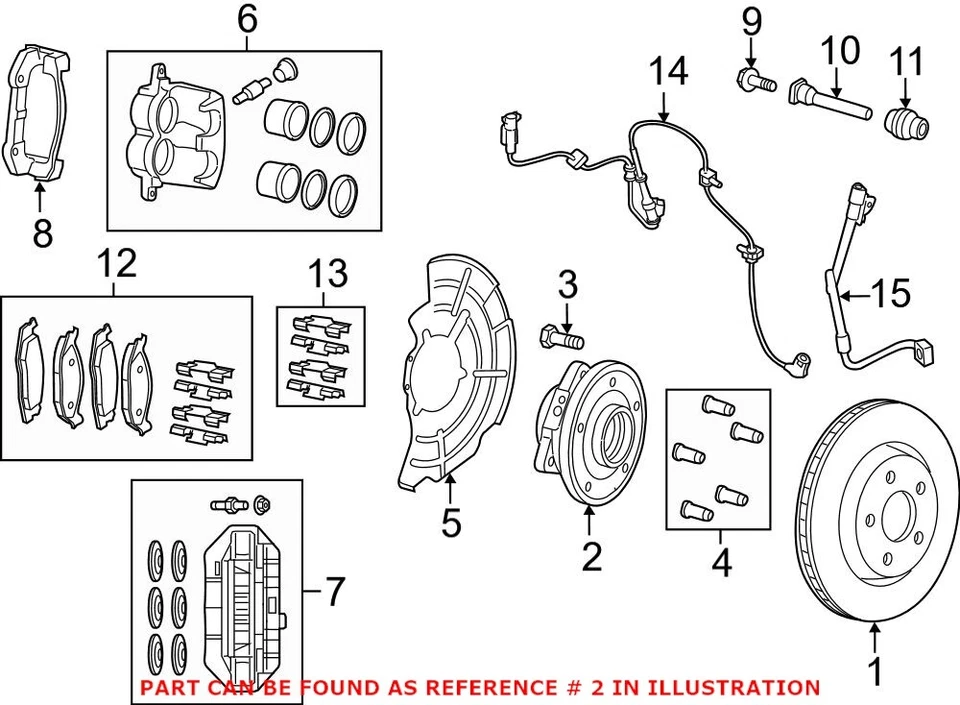 6
9
10
11
14
8
12
13
3
15
5
2
4
7
1
PART CAN BE FOUND AS REFERENCE # 2 IN ILLUSTRATION