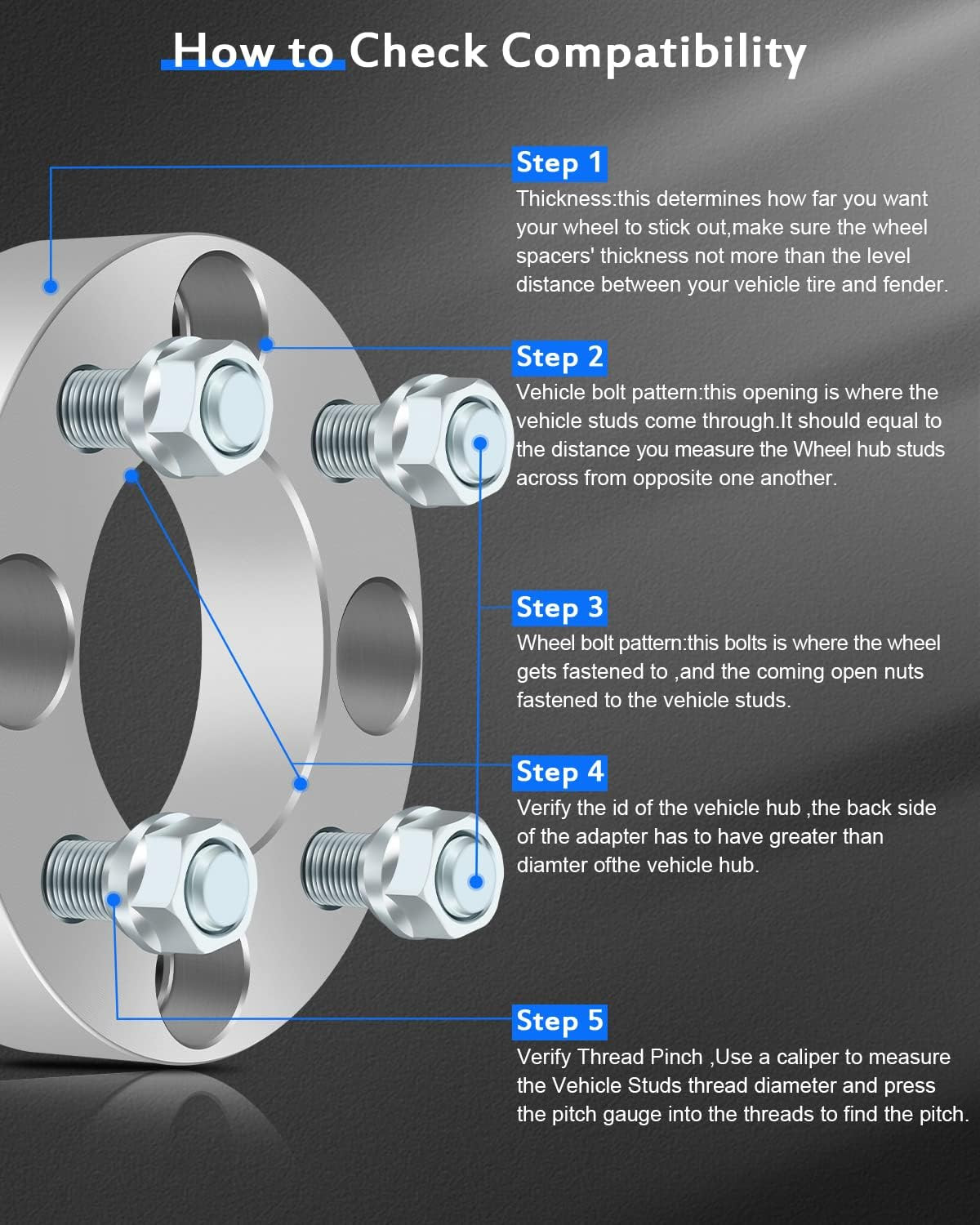 How to Check Compatibility

Step 1
Thickness:this determines how far you want your wheel to stick out,make sure the wheel spacers' thickness not more than the level distance between your vehicle tire and fender.

Step 2
Vehicle bolt pattern:this opening is where the vehicle studs come through.It should equal to the distance you measure the Wheel hub studs across from opposite one another.

Step 3
Wheel bolt pattern:this bolts is where the wheel gets fastened to ,and the coming open nuts fastened to the vehicle studs.

Step 4
Verify the id of the vehicle hub ,the back side of the adapter has to have greater than diamter ofthe vehicle hub.

Step 5
Verify Thread Pinch ,Use a caliper to measure the Vehicle Studs thread diameter and press the pitch gauge into the threads to find the pitch.