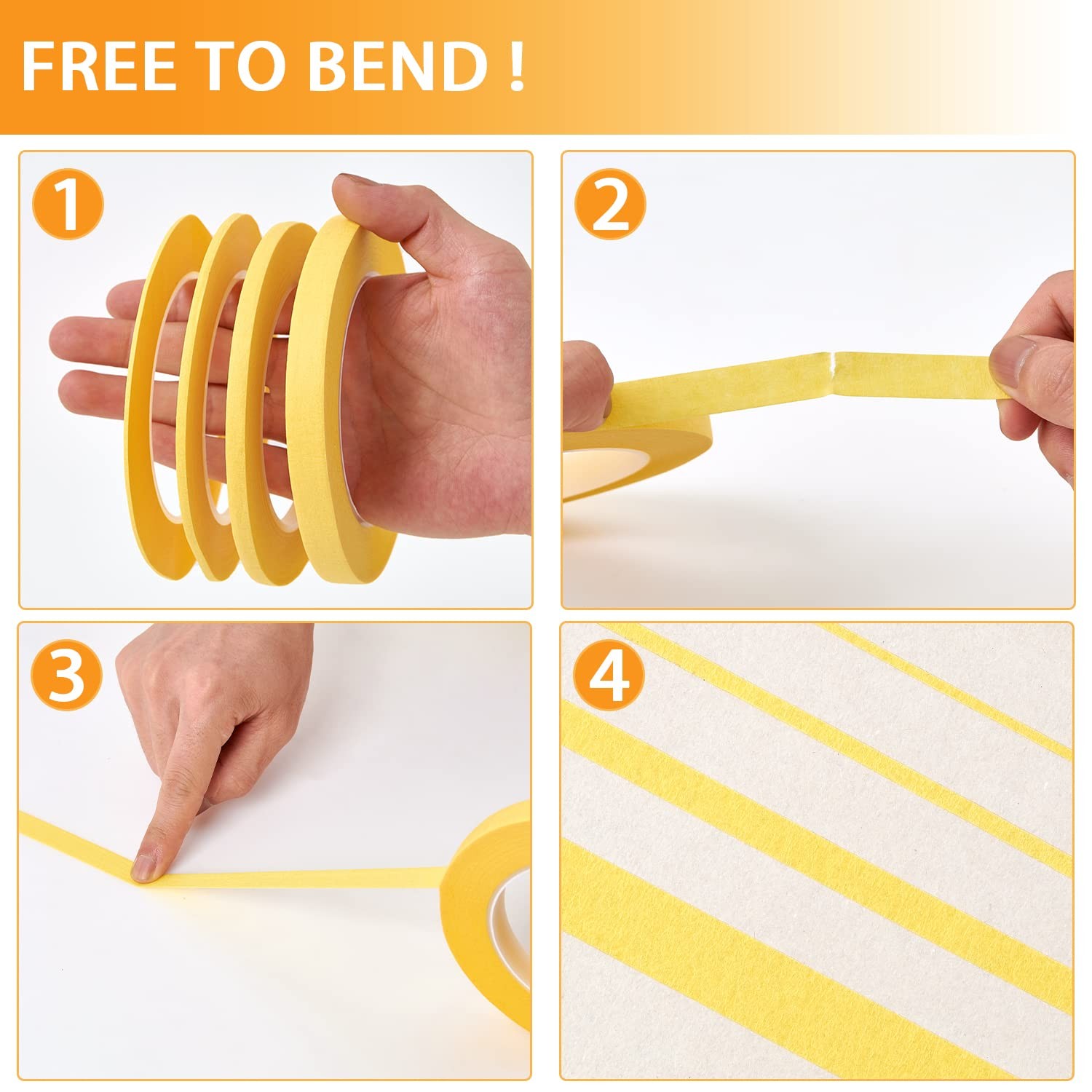 FREE TO BEND !

1

2

3

4