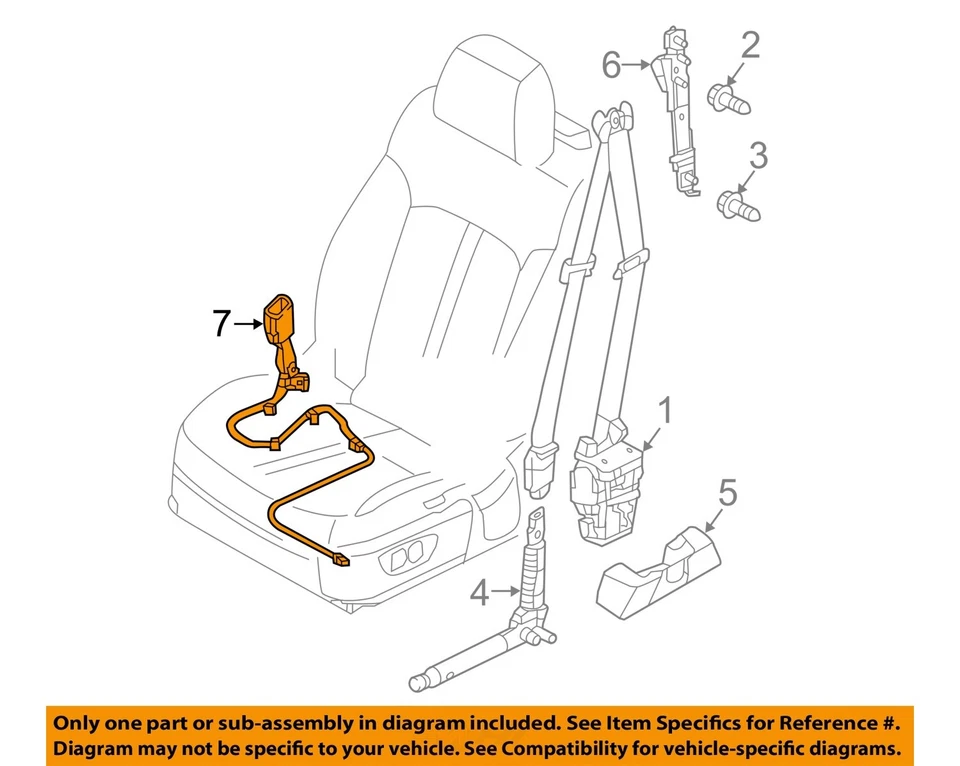 6
2
3
7
1
5
4

Only one part or sub-assembly in diagram included. See Item Specifics for Reference #. Diagram may not be specific to your vehicle. See Compatibility for vehicle-specific diagrams.