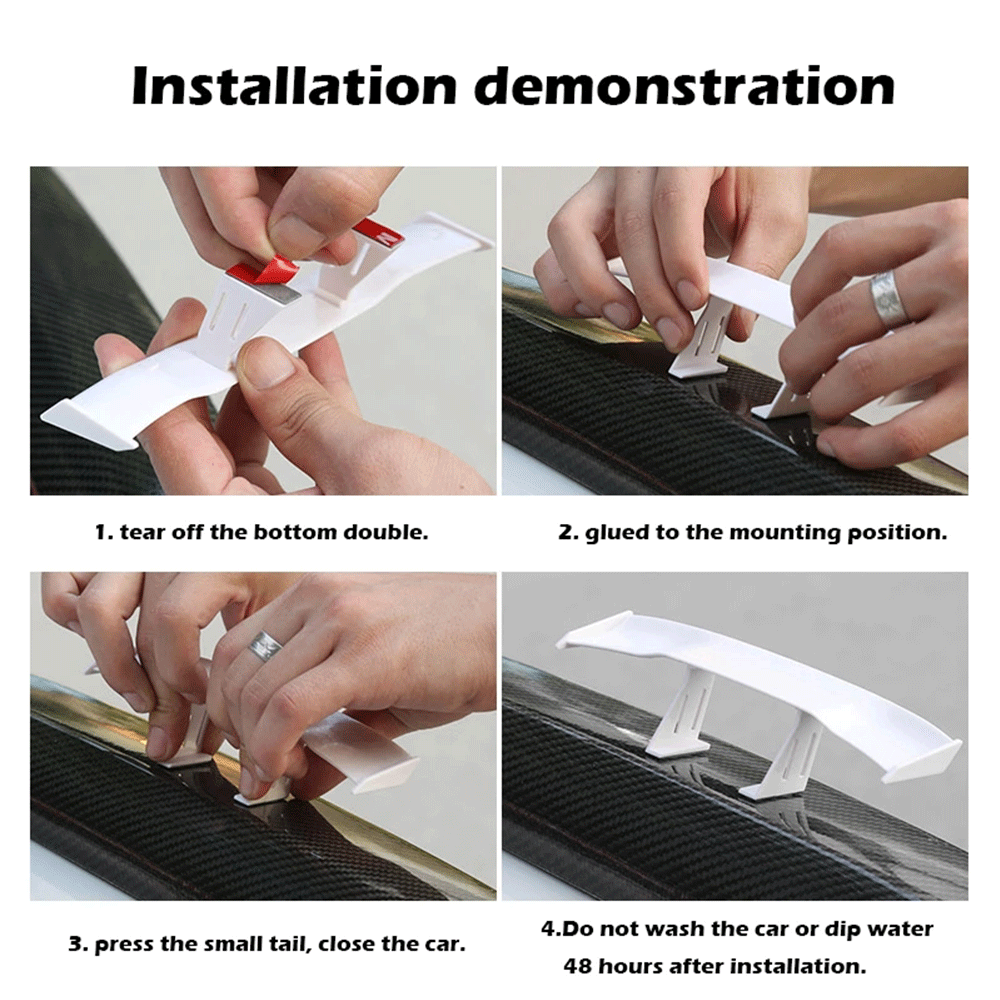 Installation demonstration

1. tear off the bottom double.

2. glued to the mounting position.

3. press the small tail, close the car.

4.Do not wash the car or dip water 48 hours after installation.