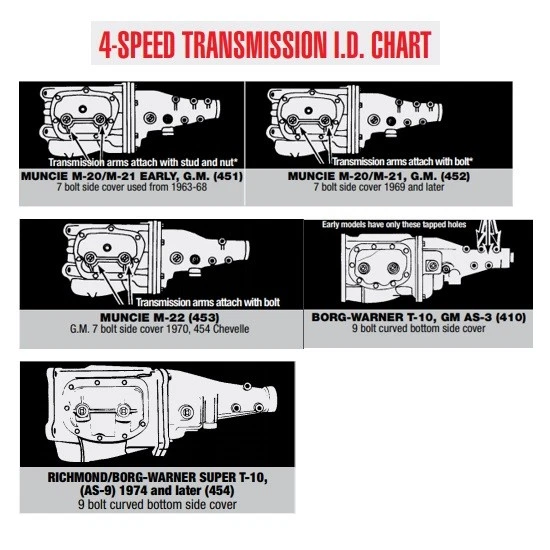 4-SPEED TRANSMISSION I.D. CHART

Transmission arms attach with stud and nut*

MUNCIE M-20/M-21 EARLY, G.M. (451)
7 bolt side cover used from 1963-68

Transmission arms attach with bolt*

MUNCIE M-20/M-21, G.M. (452)
7 bolt side cover 1969 and later

Transmission arms attach with bolt

MUNCIE M-22 (453)
G.M. 7 bolt side cover 1970, 454 Chevelle

Early models have only these tapped holes

BORG-WARNER T-10, GM AS-3 (410)
9 bolt curved bottom side cover

RICHMOND/BORG-WARNER SUPER T-10, (AS-9) 1974 and later (454)
9 bolt curved bottom side cover