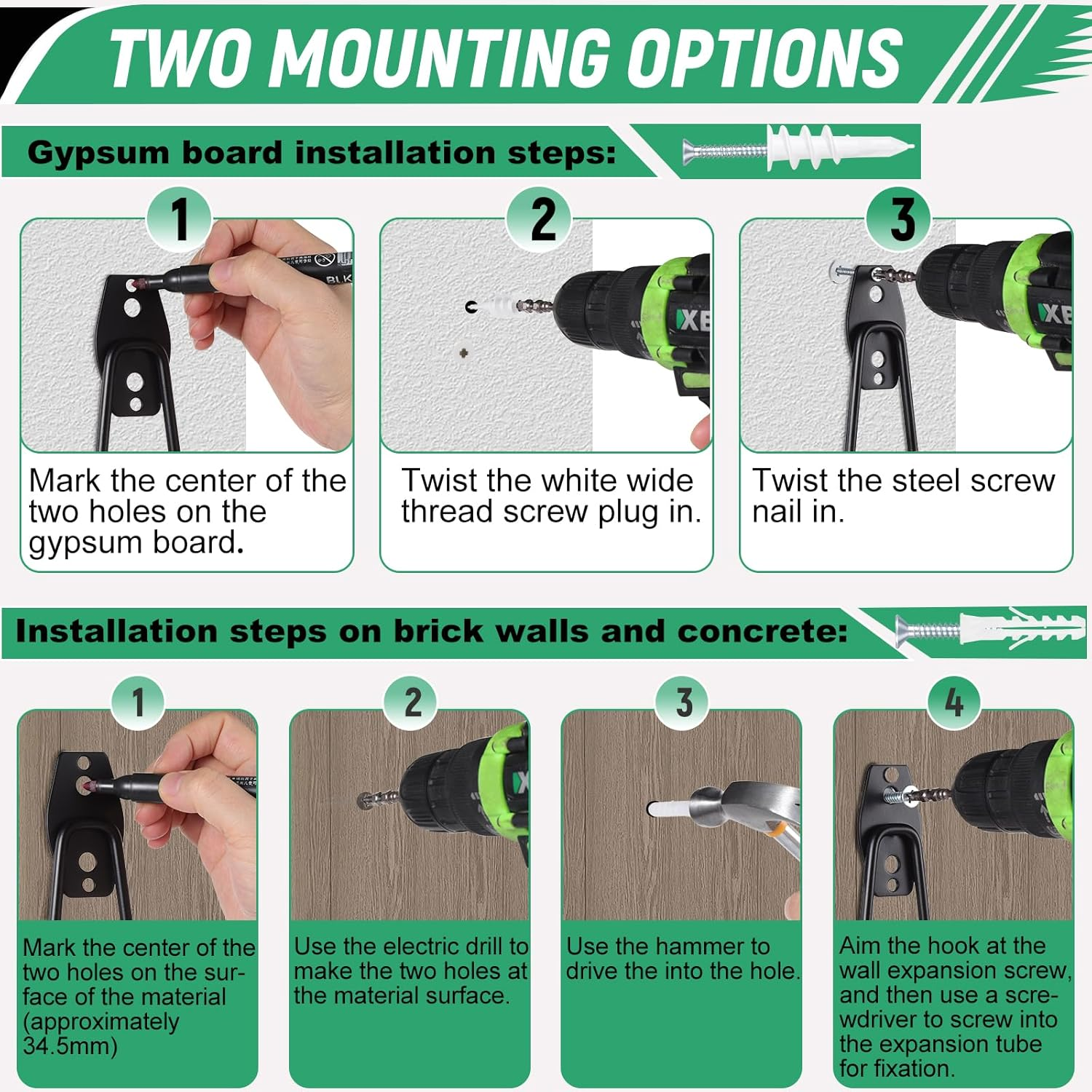 TWO MOUNTING OPTIONS

Gypsum board installation steps:

1

BLK

Mark the center of the two holes on the gypsum board.

2

XE

Twist the white wide thread screw plug in.

3

XE

Twist the steel screw nail in.

Installation steps on brick walls and concrete:

1

Mark the center of the two holes on the surface of the material (approximately 34.5mm)

2

Use the electric drill to make the two holes at the material surface.

3

Use the hammer to drive the into the hole.

4

Aim the hook at the wall expansion screw, and then use a screwdriver to screw into the expansion tube for fixation.