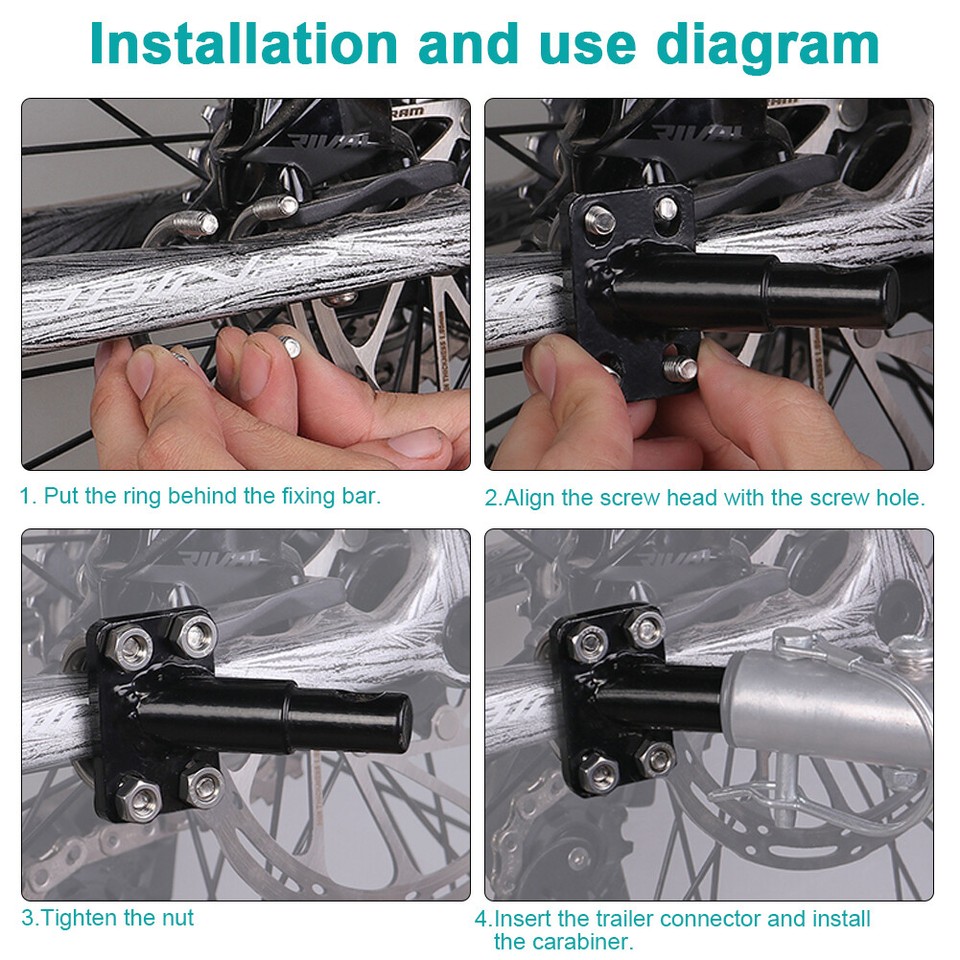 Installation and use diagram

1. Put the ring behind the fixing bar.

2.Align the screw head with the screw hole.

3.Tighten the nut

4.Insert the trailer connector and install the carabiner.