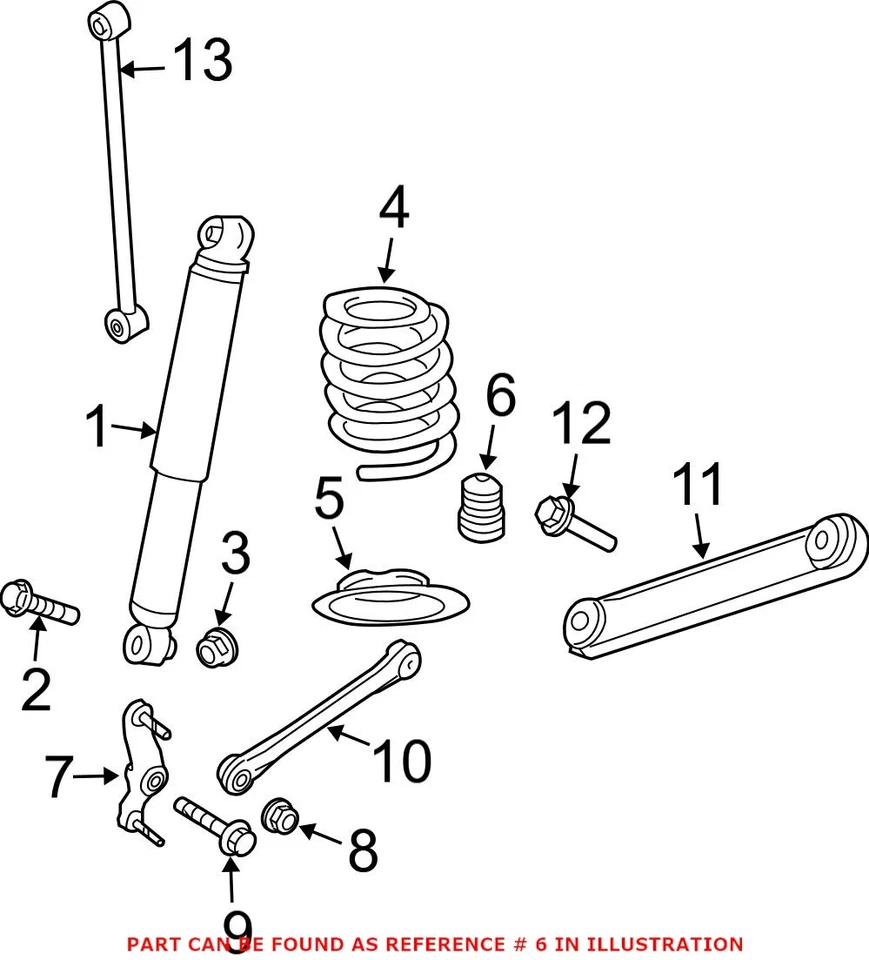 13

4

1

6

12

11

5

3

2

7

10

8

9

PART CAN BE FOUND AS REFERENCE # 6 IN ILLUSTRATION