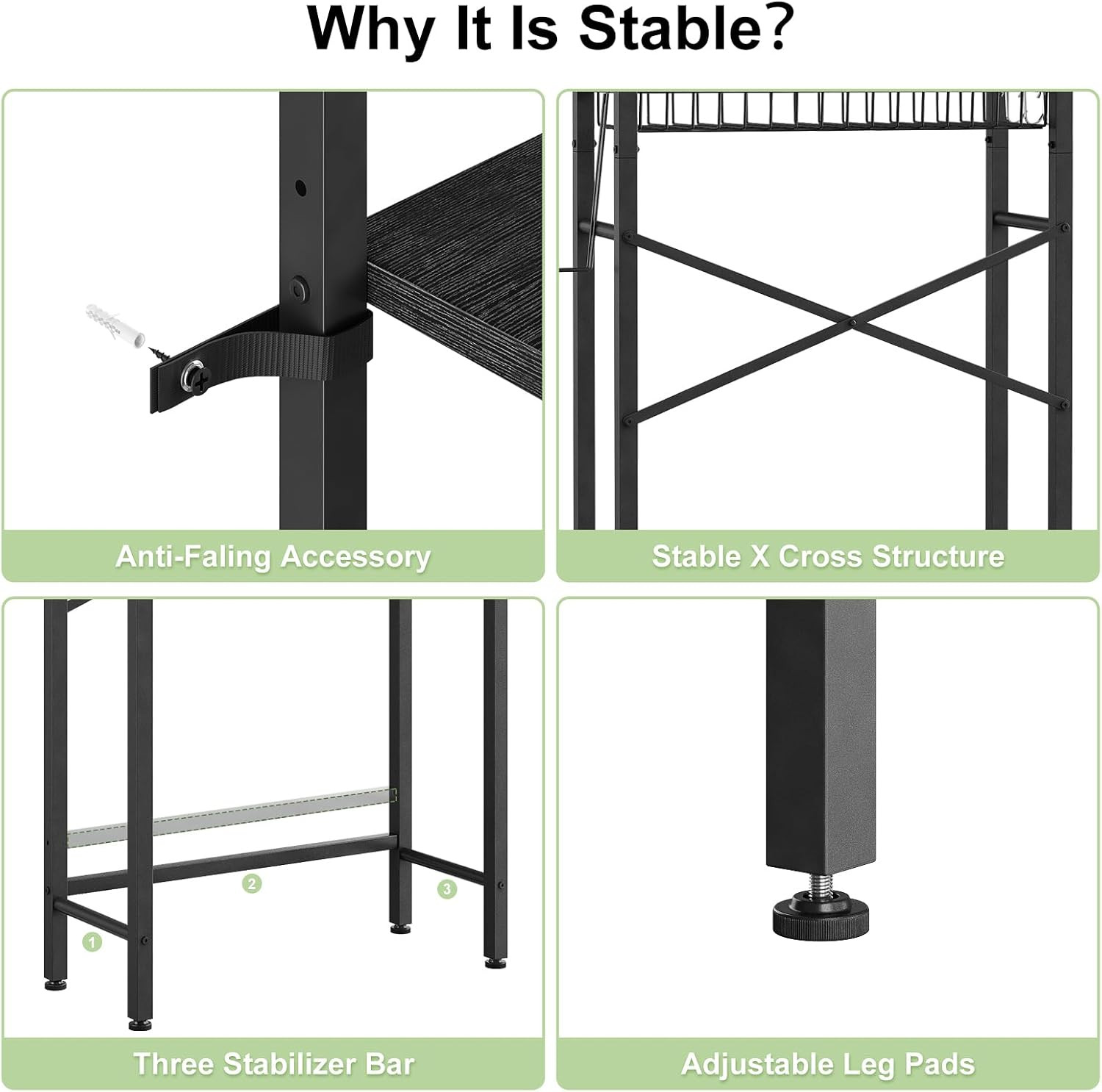 Why It Is Stable?

Anti-Faling Accessory

Stable X Cross Structure

2

3

1

Three Stabilizer Bar

Adjustable Leg Pads