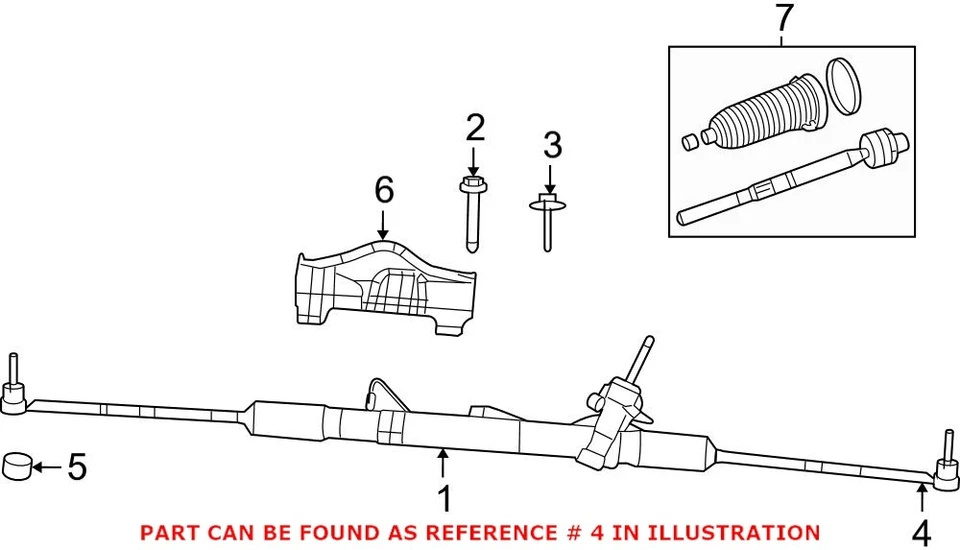 7
2
3
6
5
1
4
PART CAN BE FOUND AS REFERENCE # 4 IN ILLUSTRATION