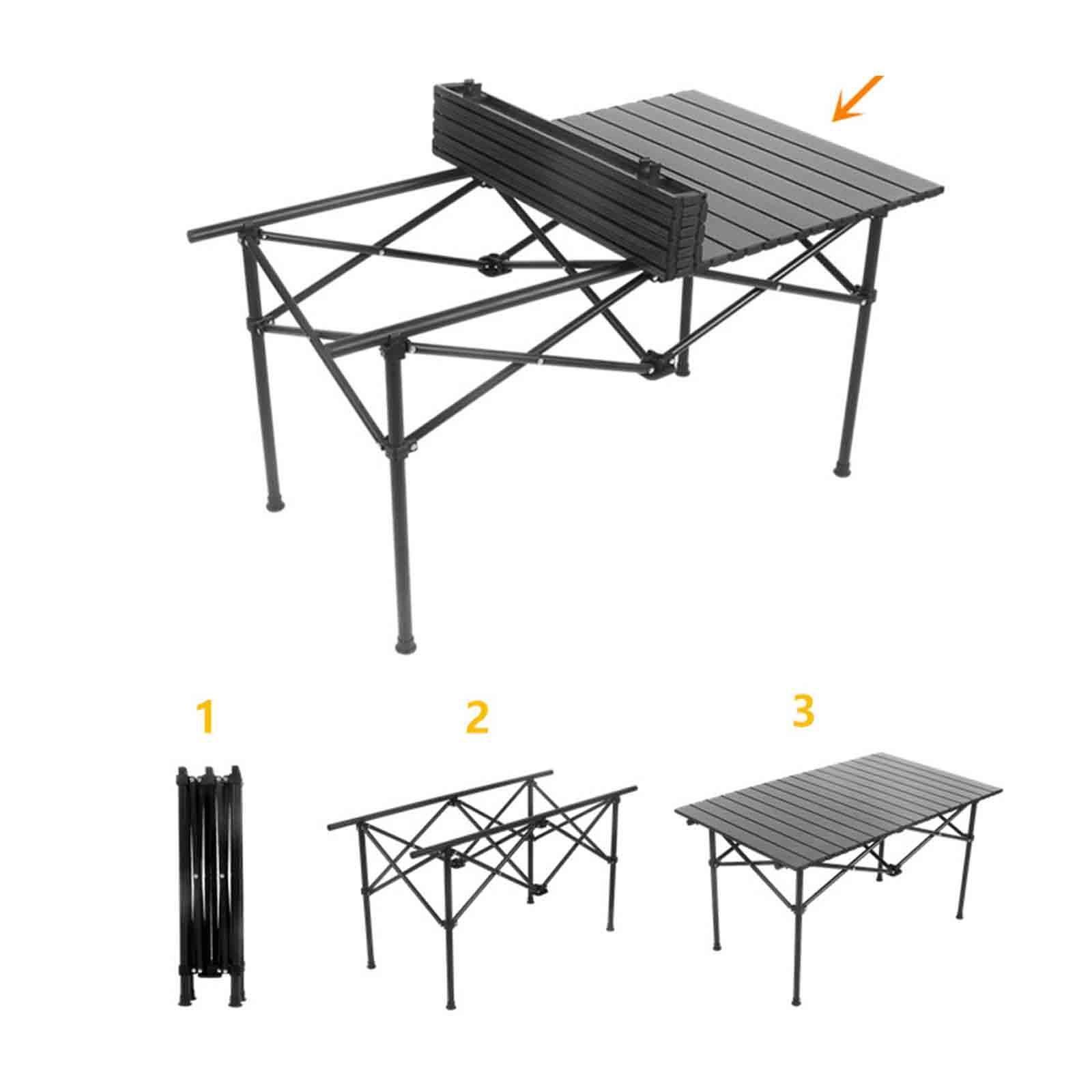 1

2

3