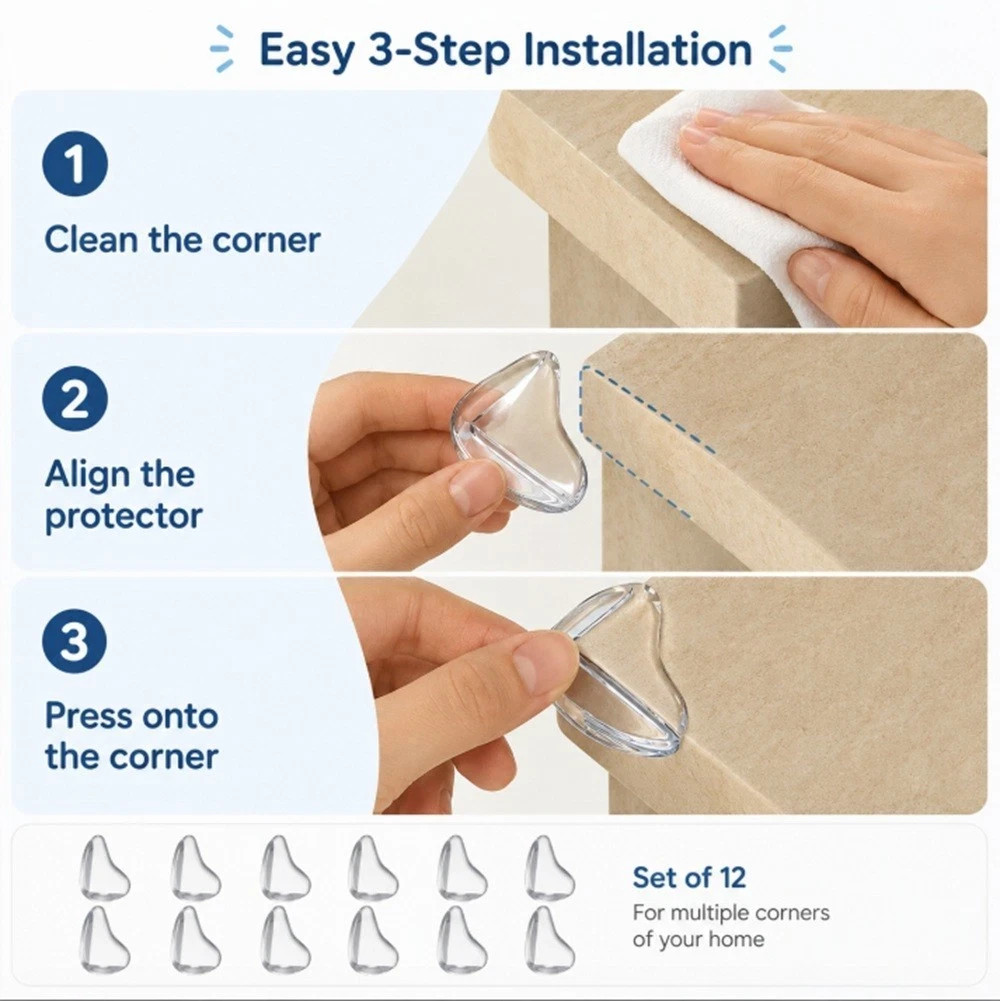 Easy 3-Step Installation

1
Clean the corner

2
Align the protector

3
Press onto the corner

Set of 12
For multiple corners of your home