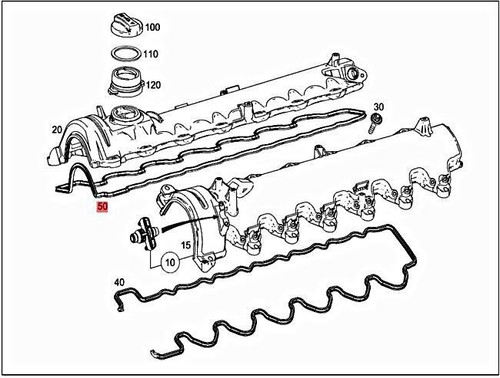 100
110
120
30
20
50
15
10
40