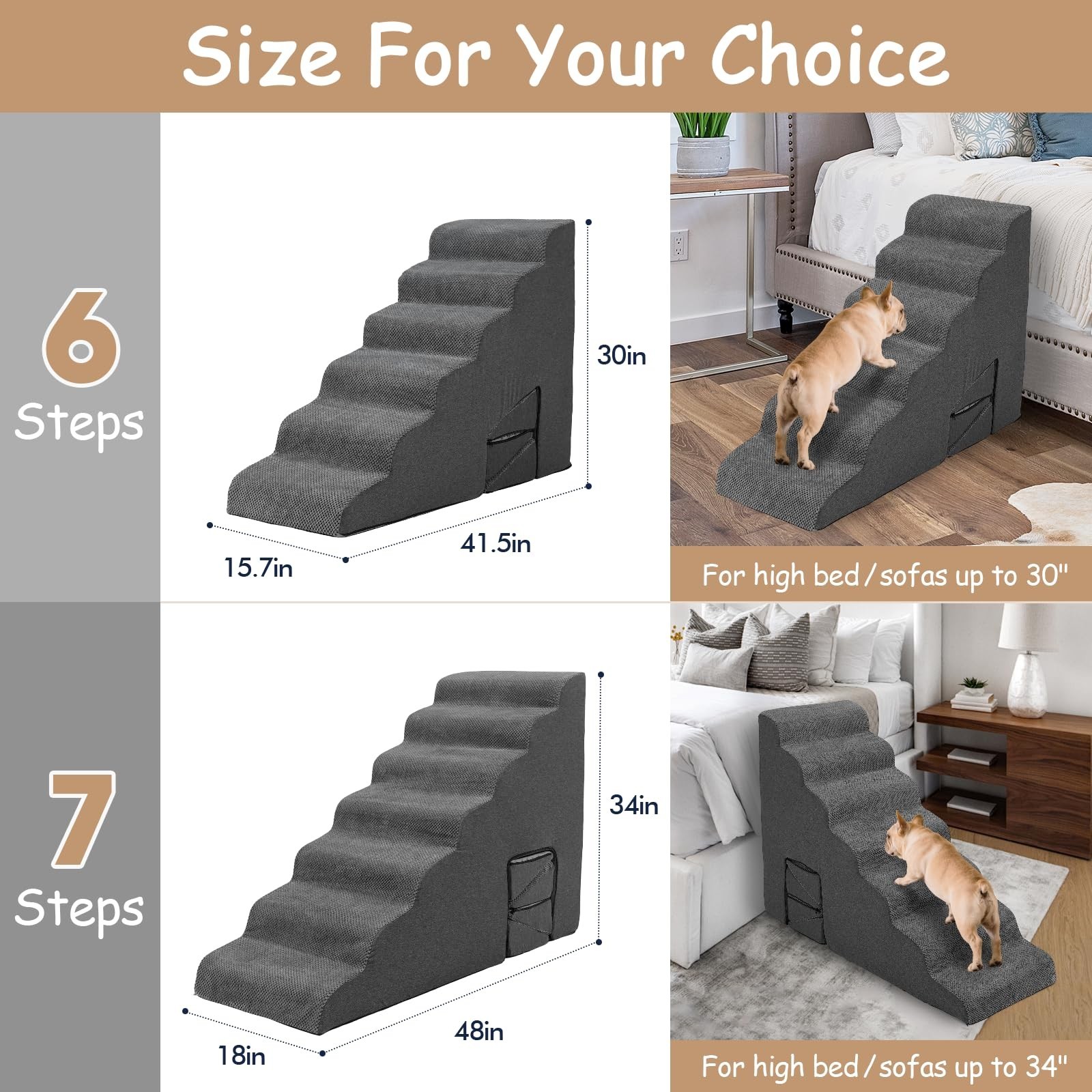 Size For Your Choice

6 Steps

30in

15.7in

41.5in

For high bed / sofas up to 30"

7 Steps

34in

18in

48in

For high bed / sofas up to 34"